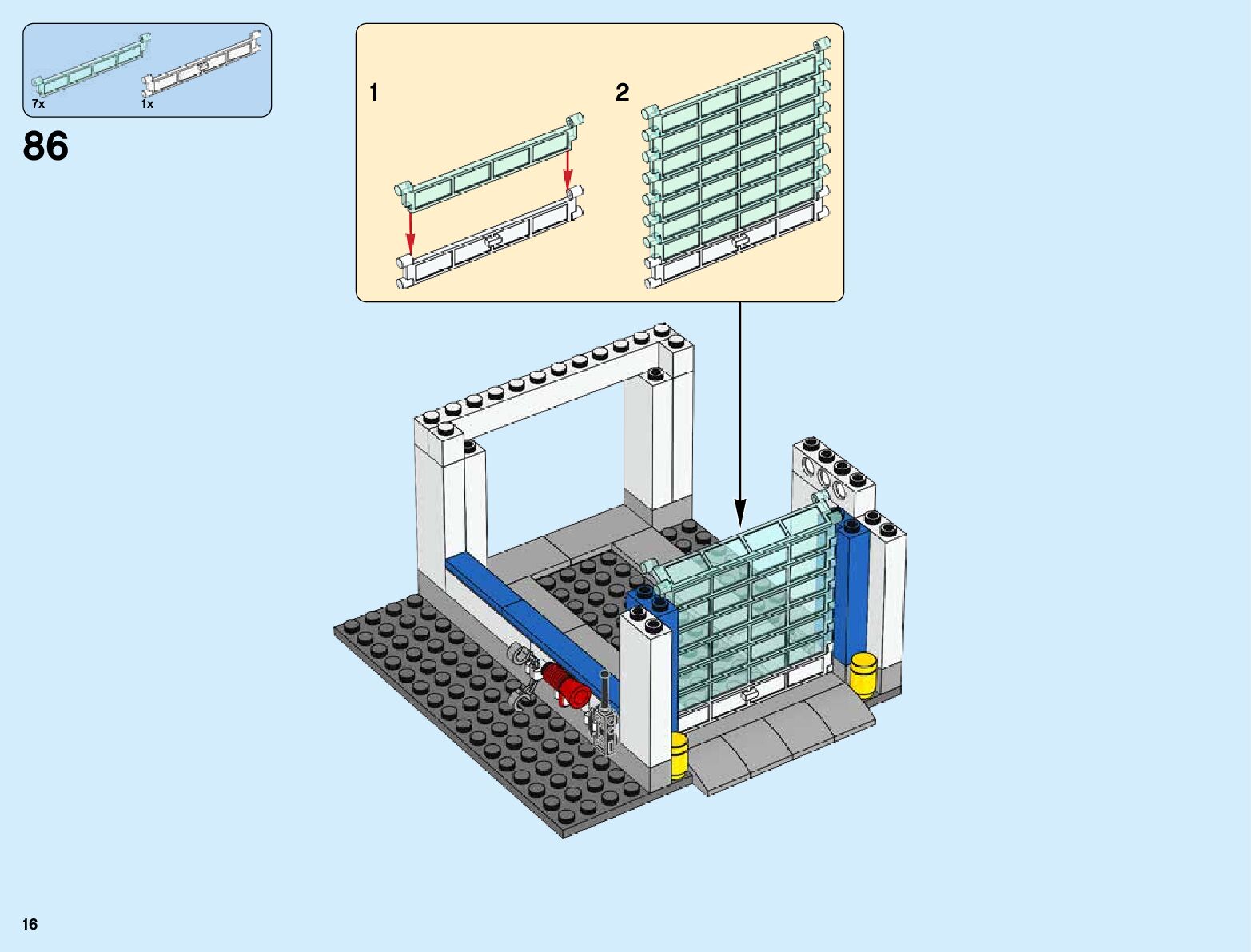 7x
1x

86

1

2

16