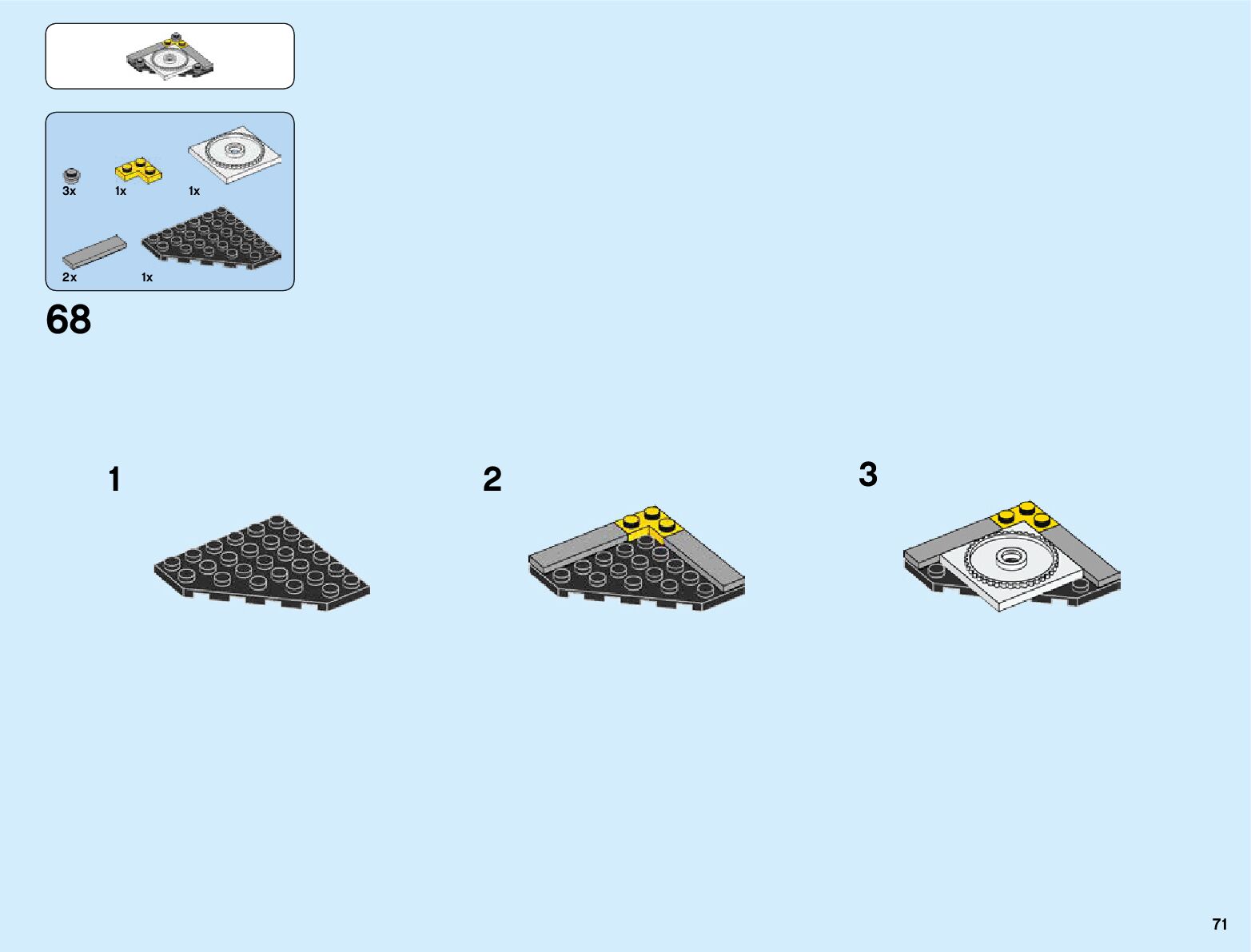 3x
1x
1x
2x
1x

68

1

2

3

71