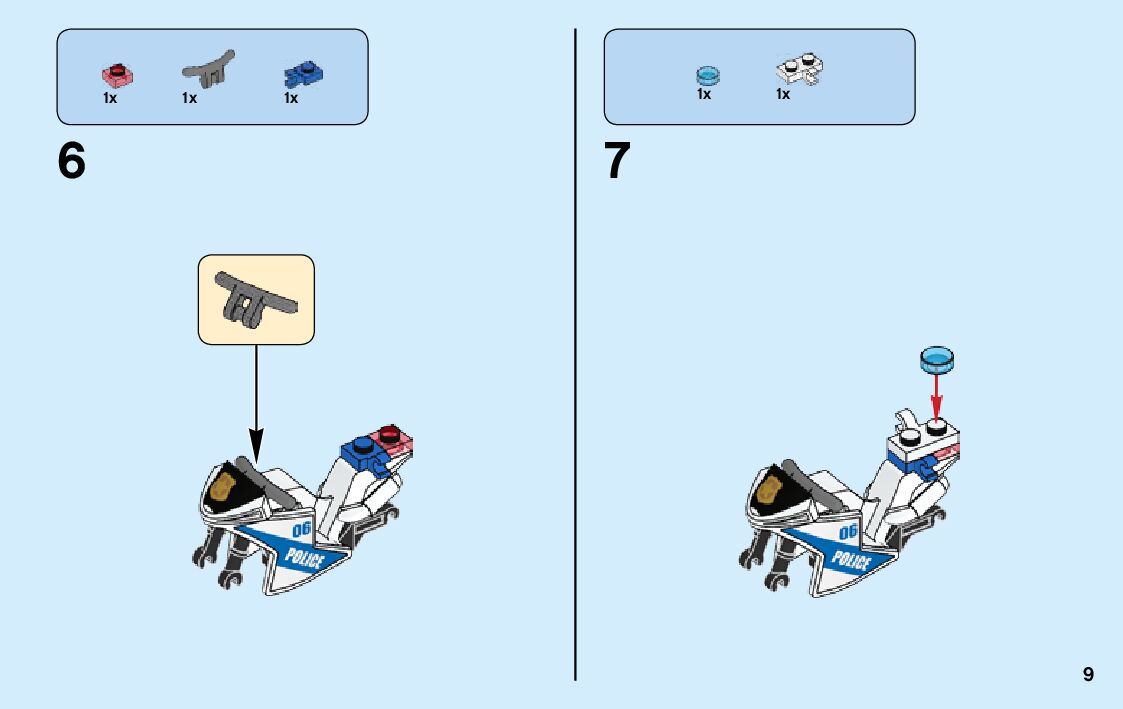 1x 1x 1x

6

06

POLICE

1x 1x

7

06

POLICE

9