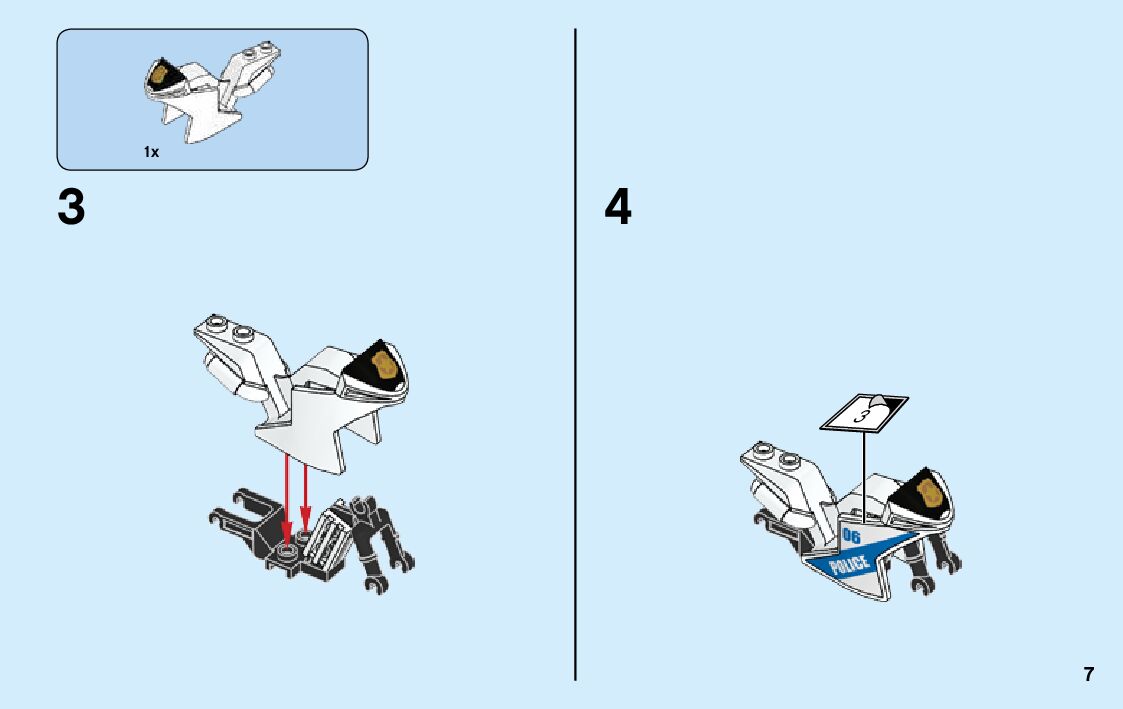 1x

3

4

3

06

POLICE

7