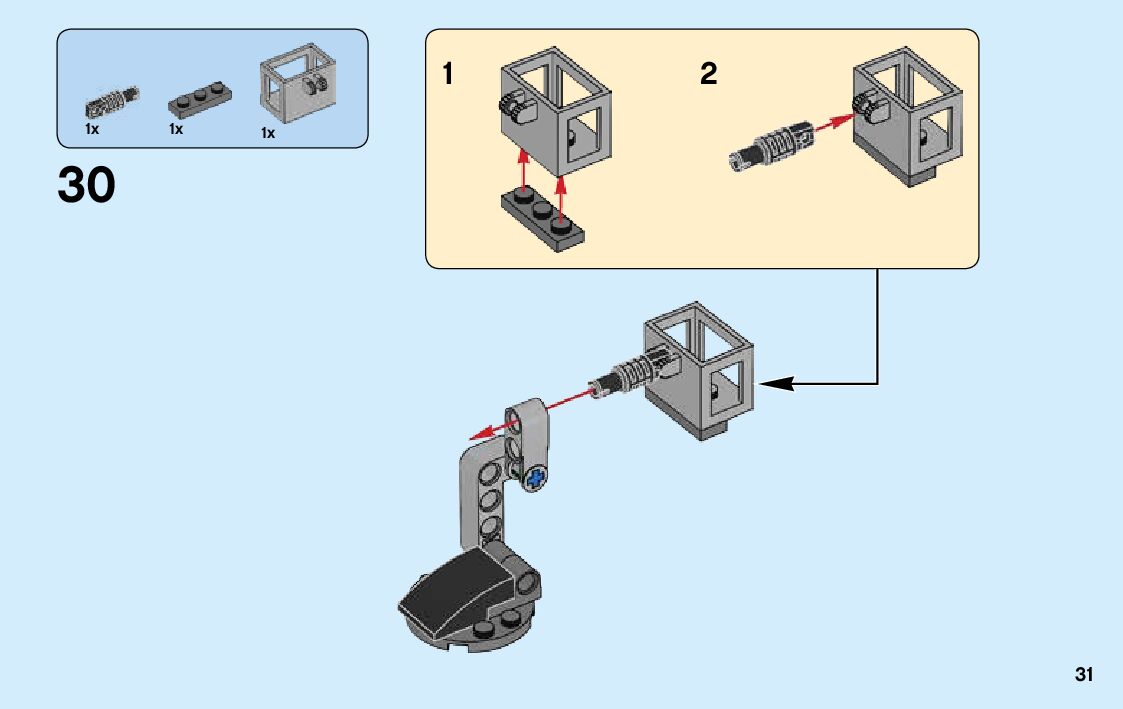 1x 1x 1x

30

1

2

31