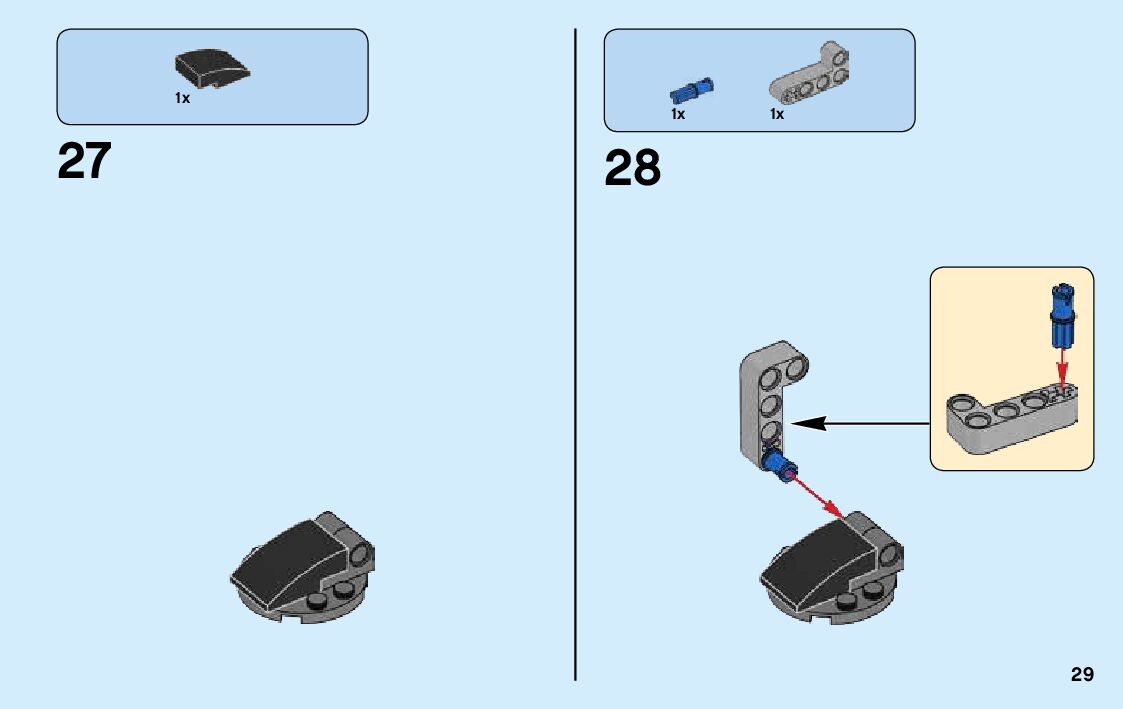 1x

27

1x 1x

28

29