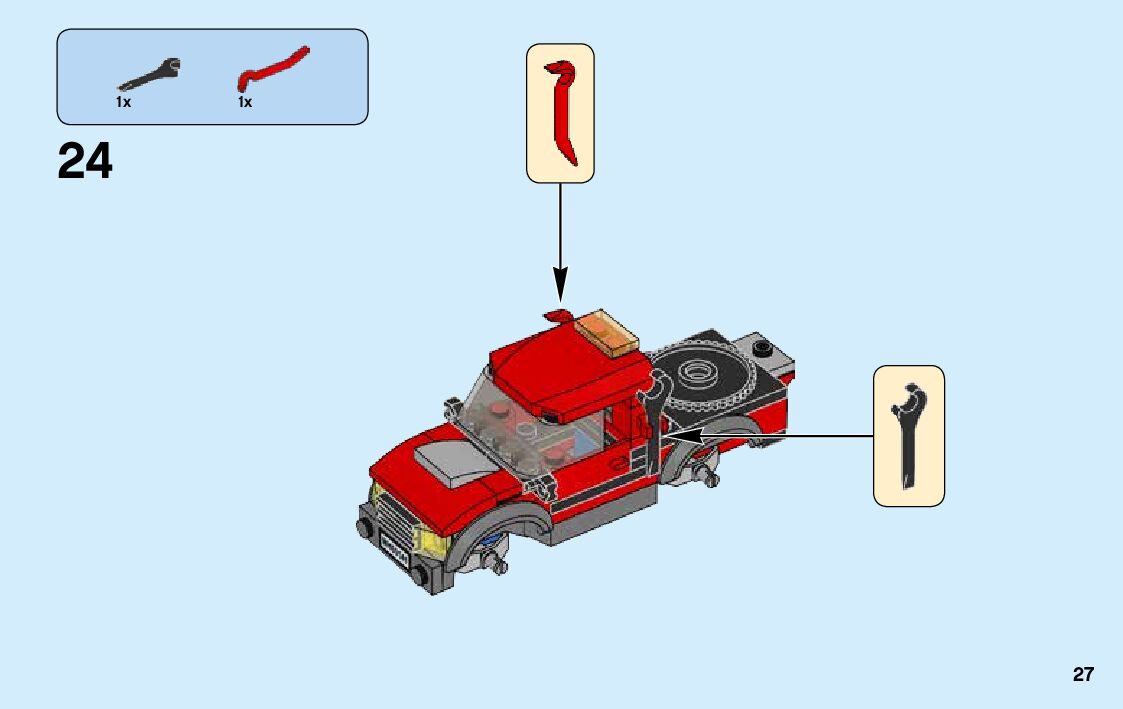 1x
1x

24

27