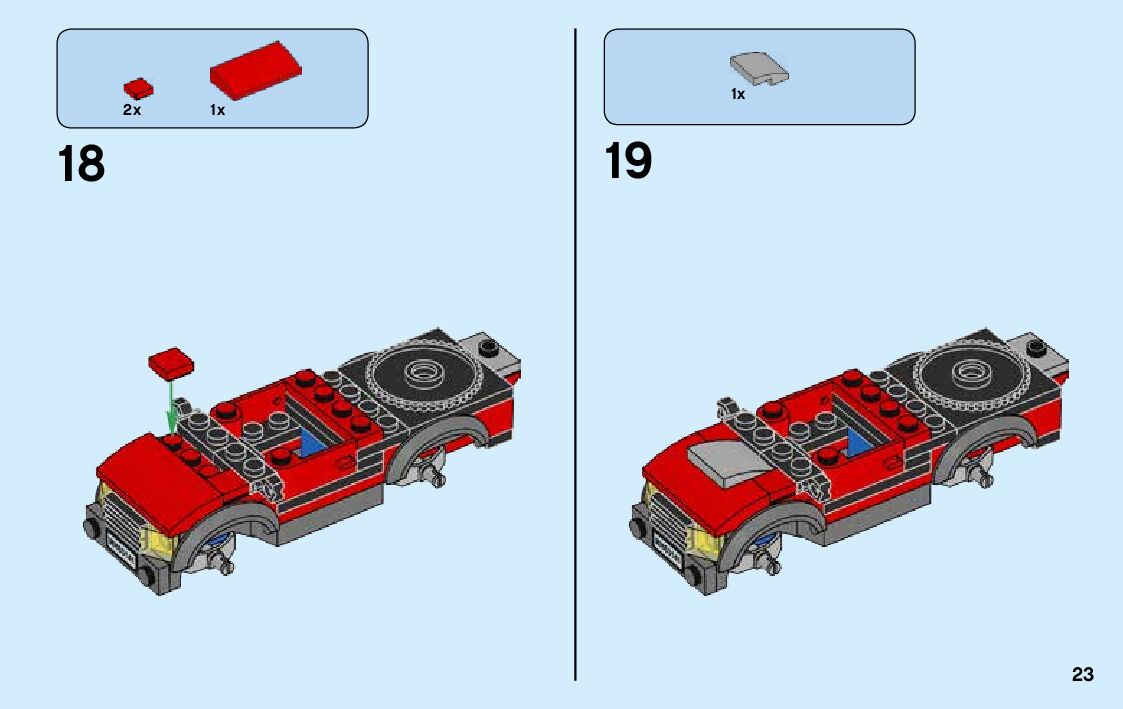 2x 1x

18

1x

19

23