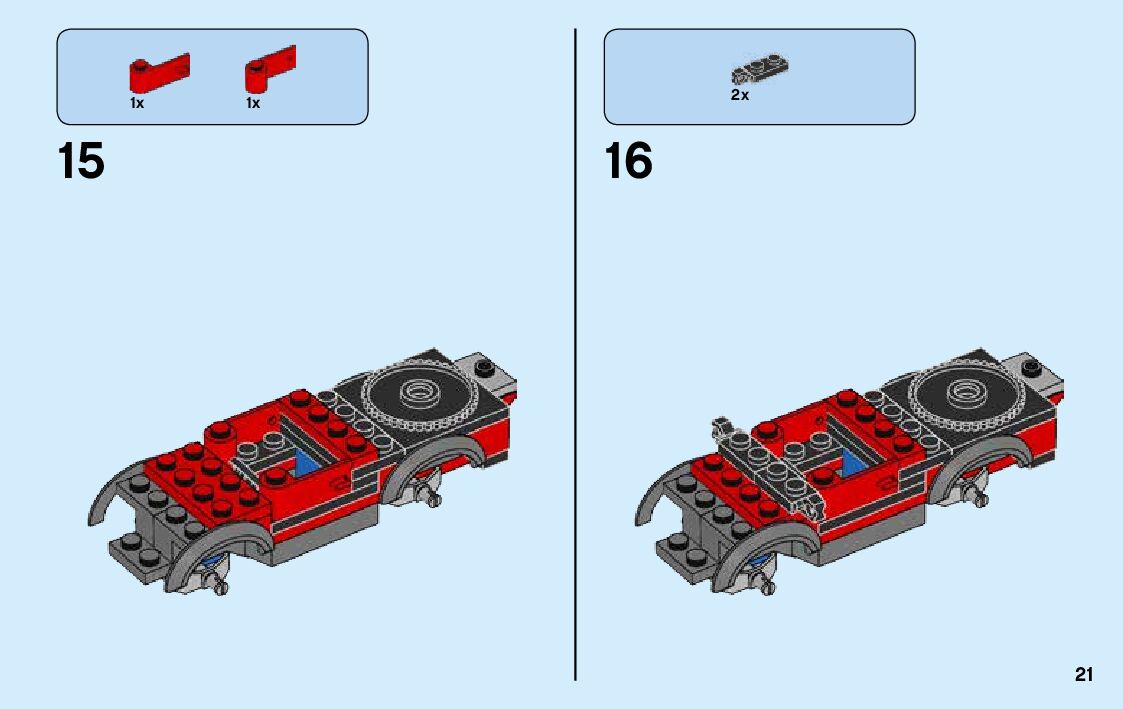 1x 1x

15

2x

16

21