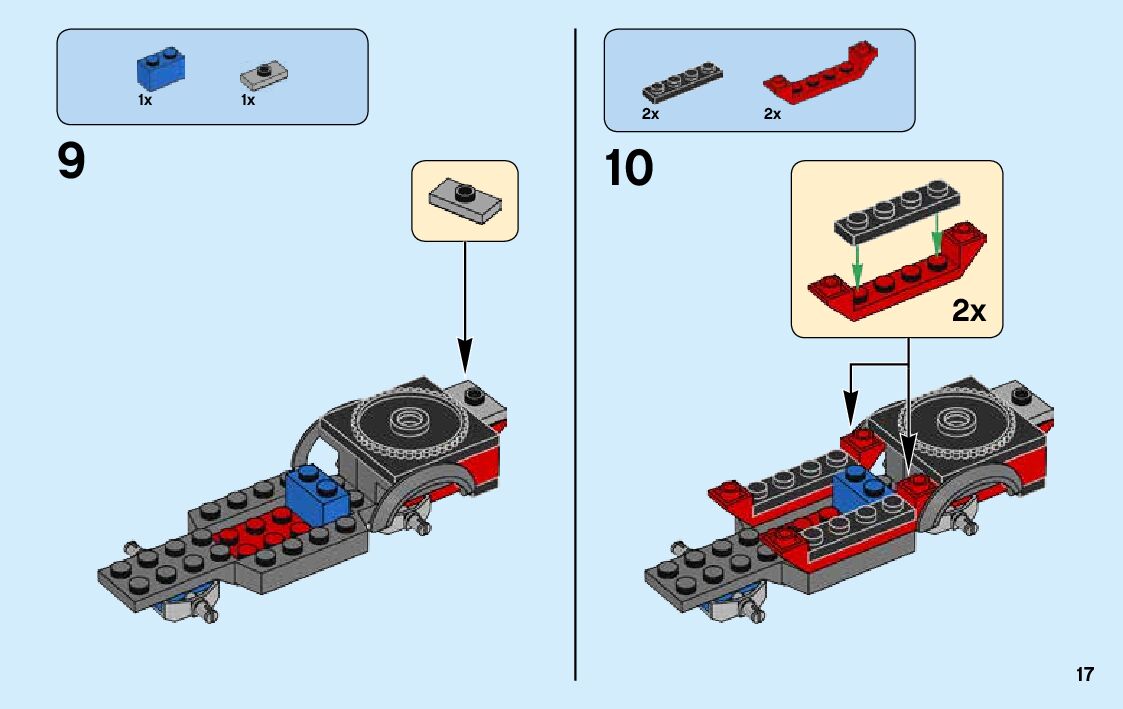 1x 1x

9

2x 2x

10

2x

17