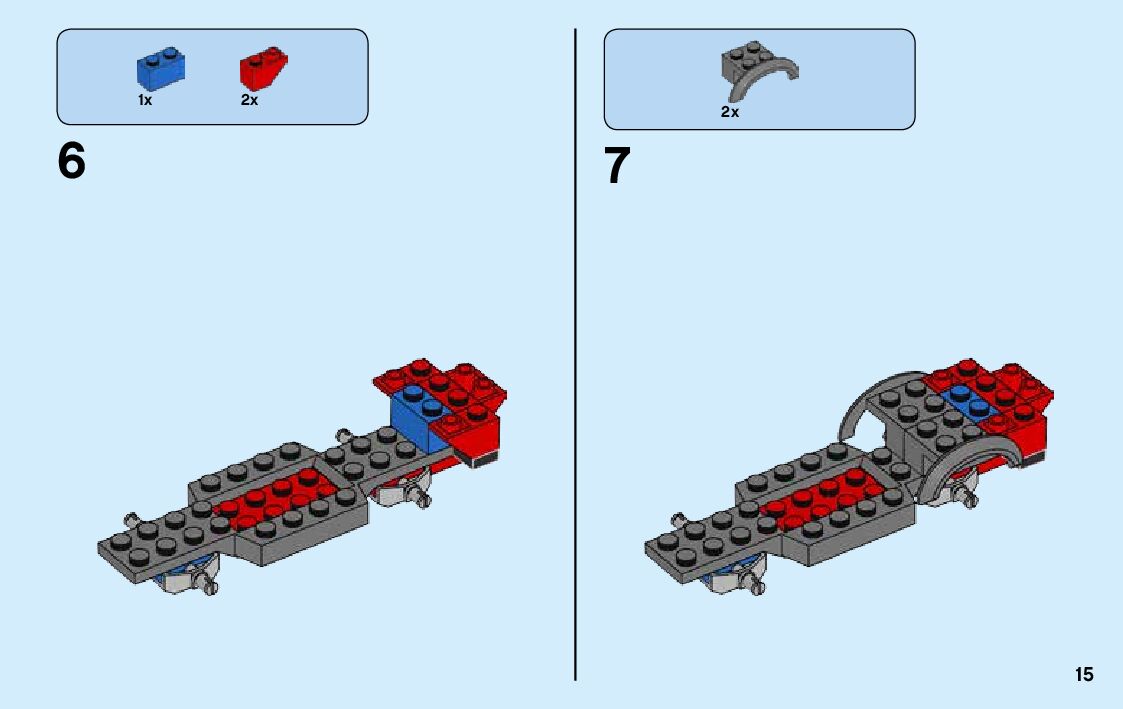 1x 2x

6

2x

7

15