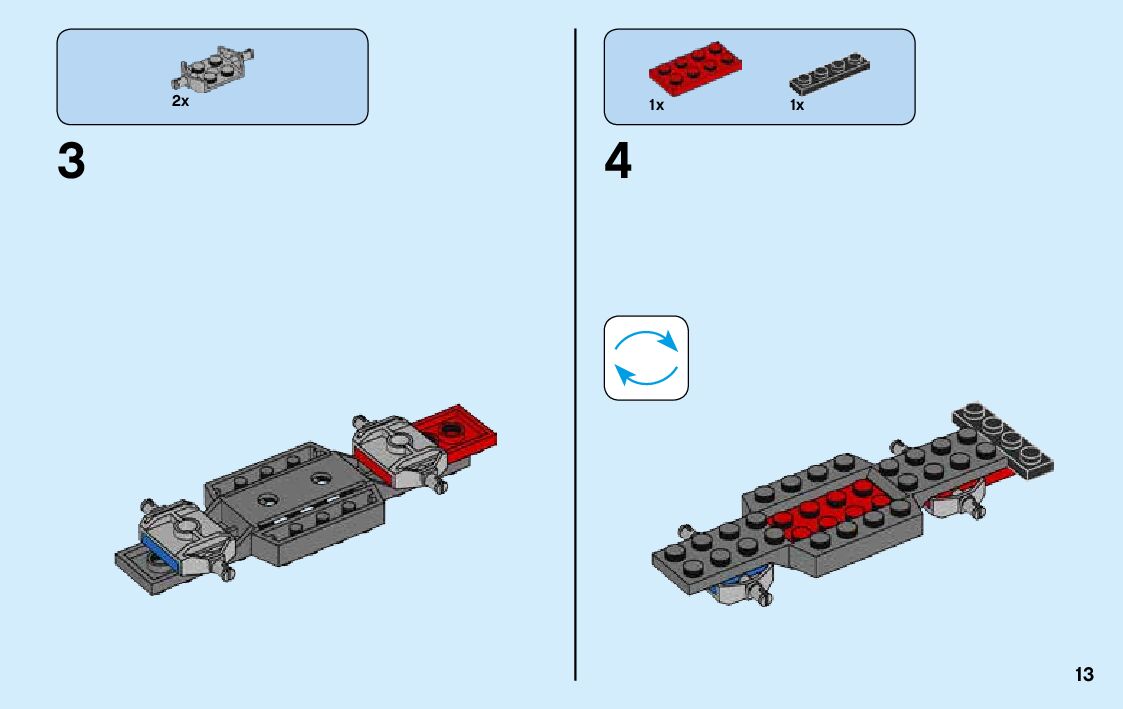 2x

3

1x

1x

4

13