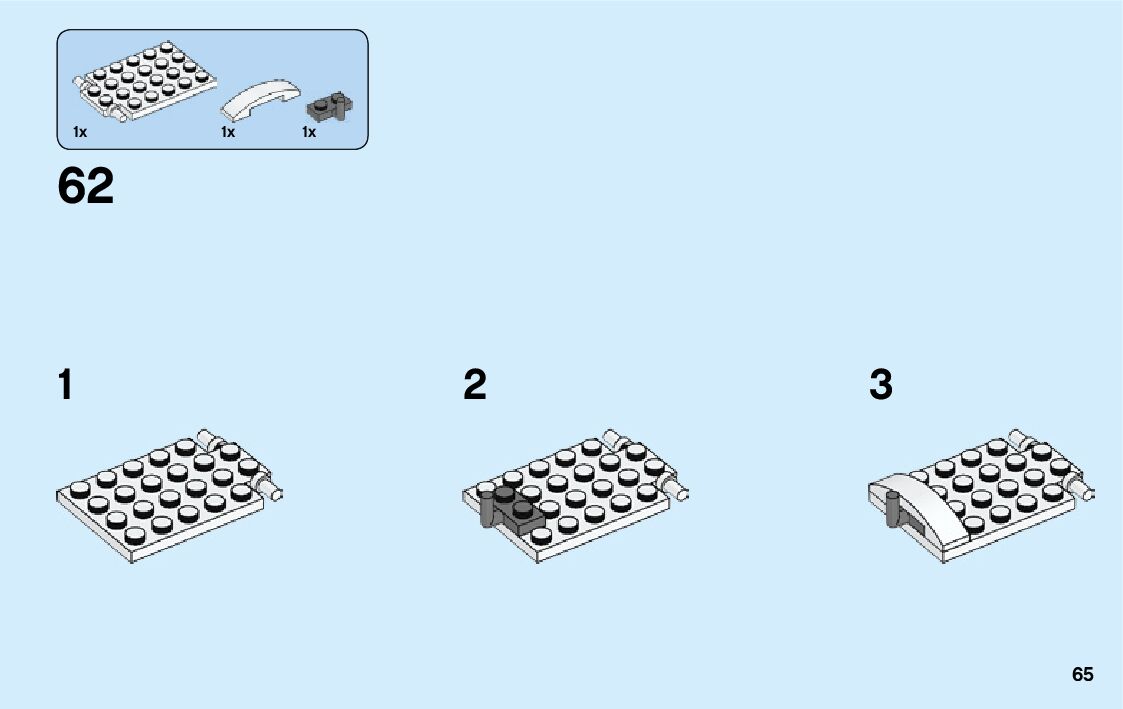 1x
1x
1x

62

1

2

3

65