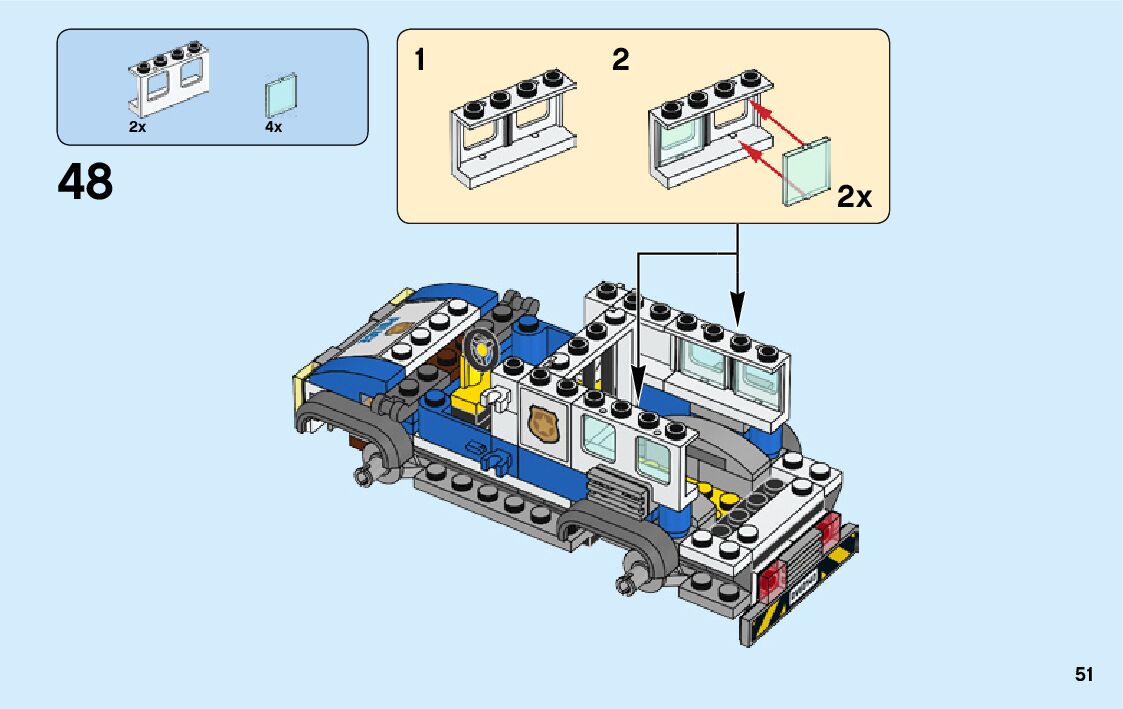 2x
4x

48

1

2

2x

51