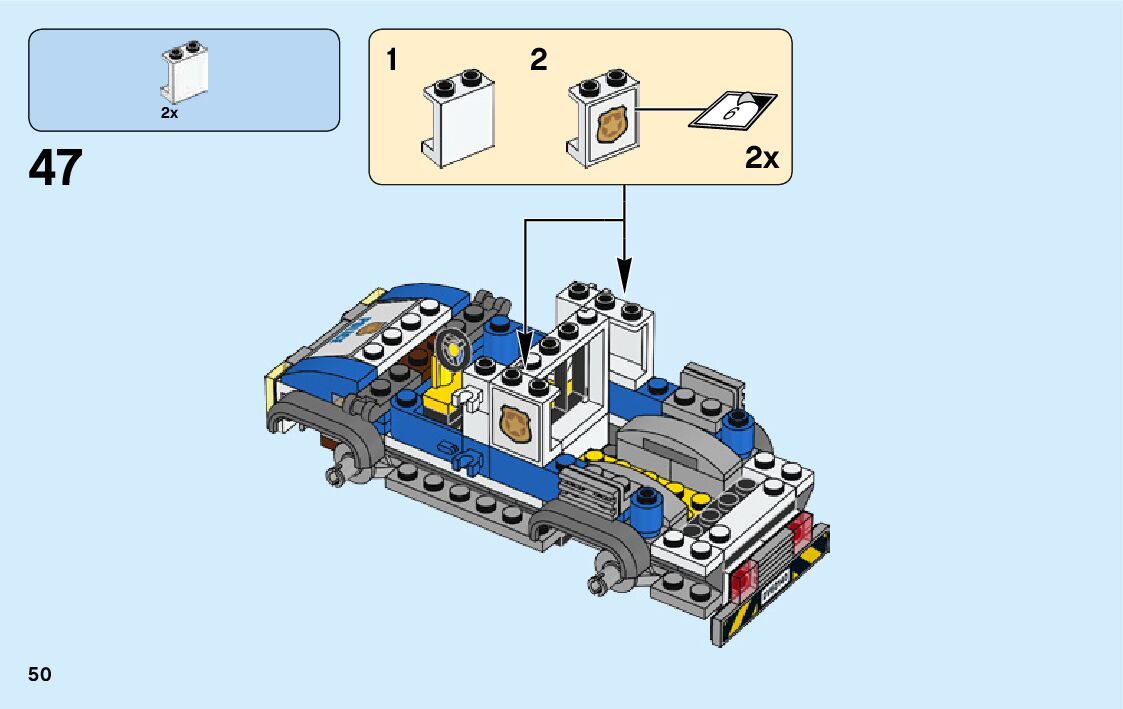 2x

47

1

2

6

2x

50