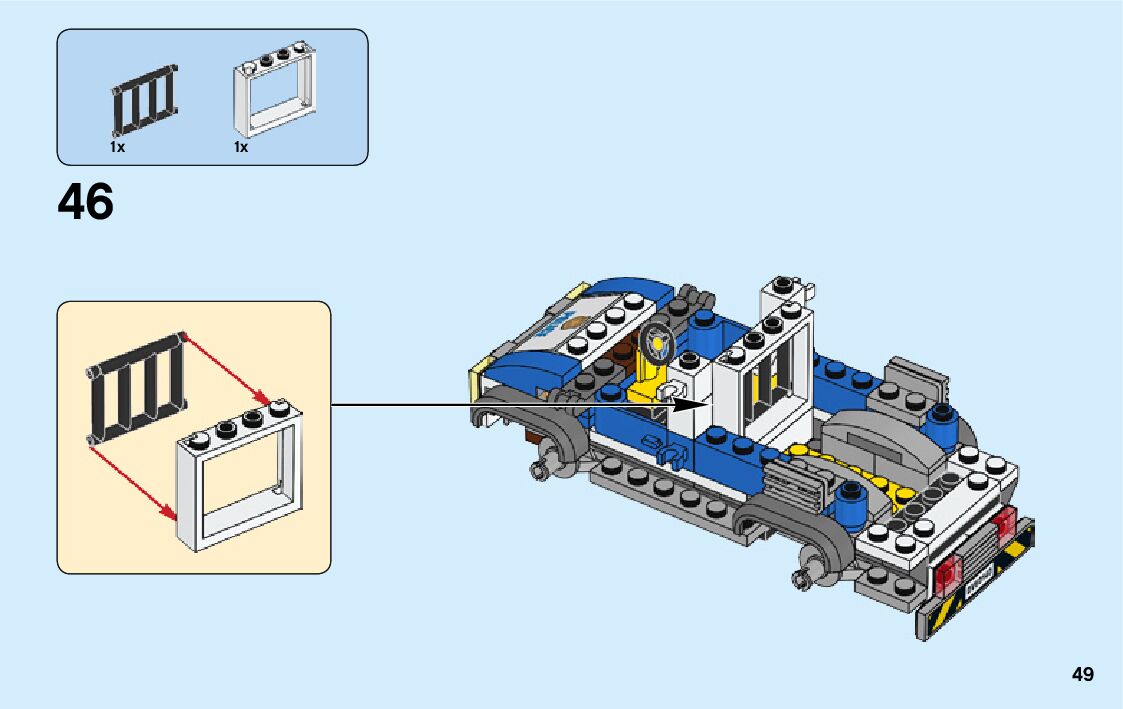 1x

1x

46

49