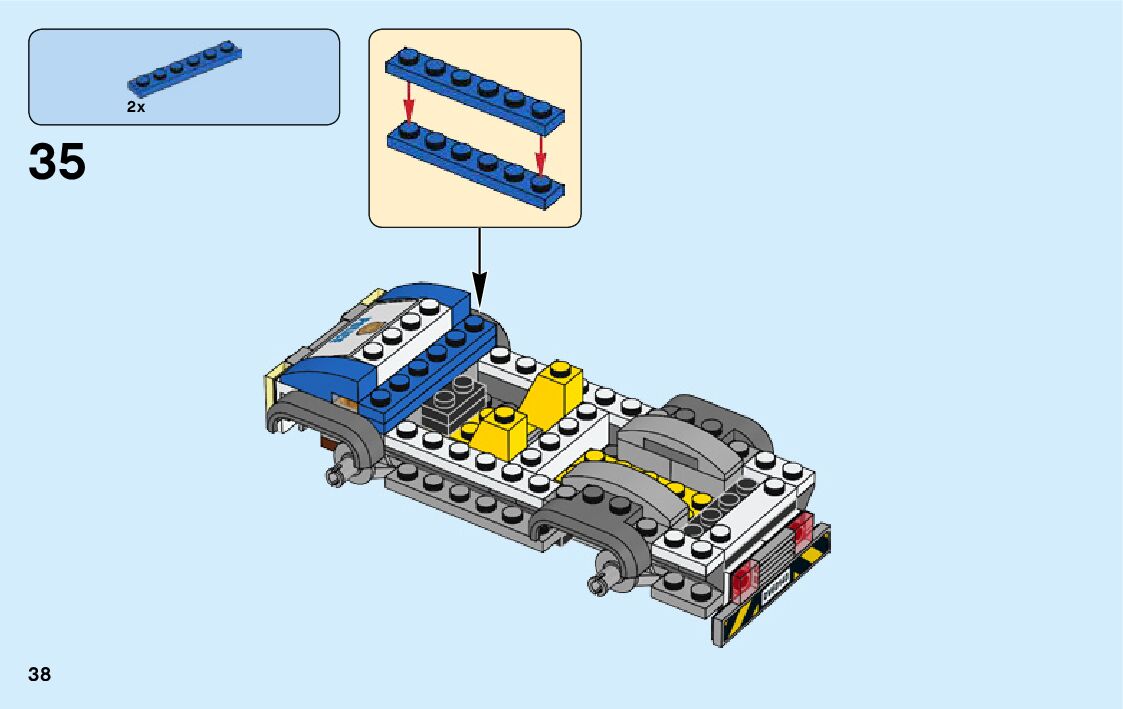 2x

35

38