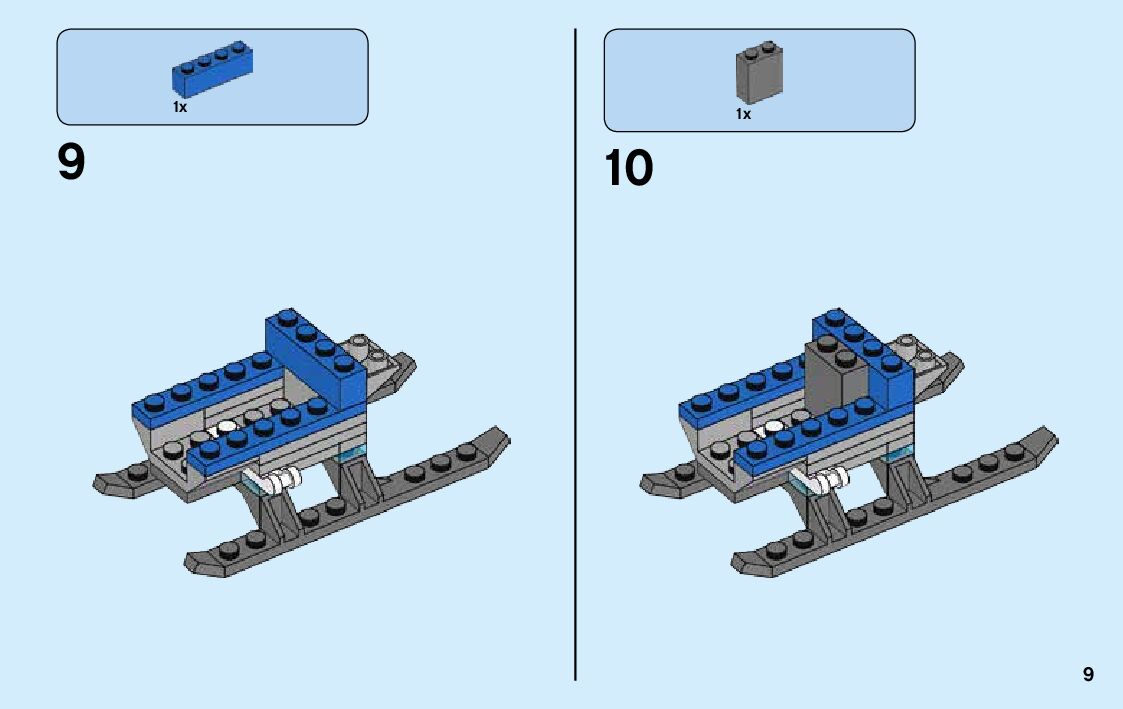 1x

9

1x

10

9