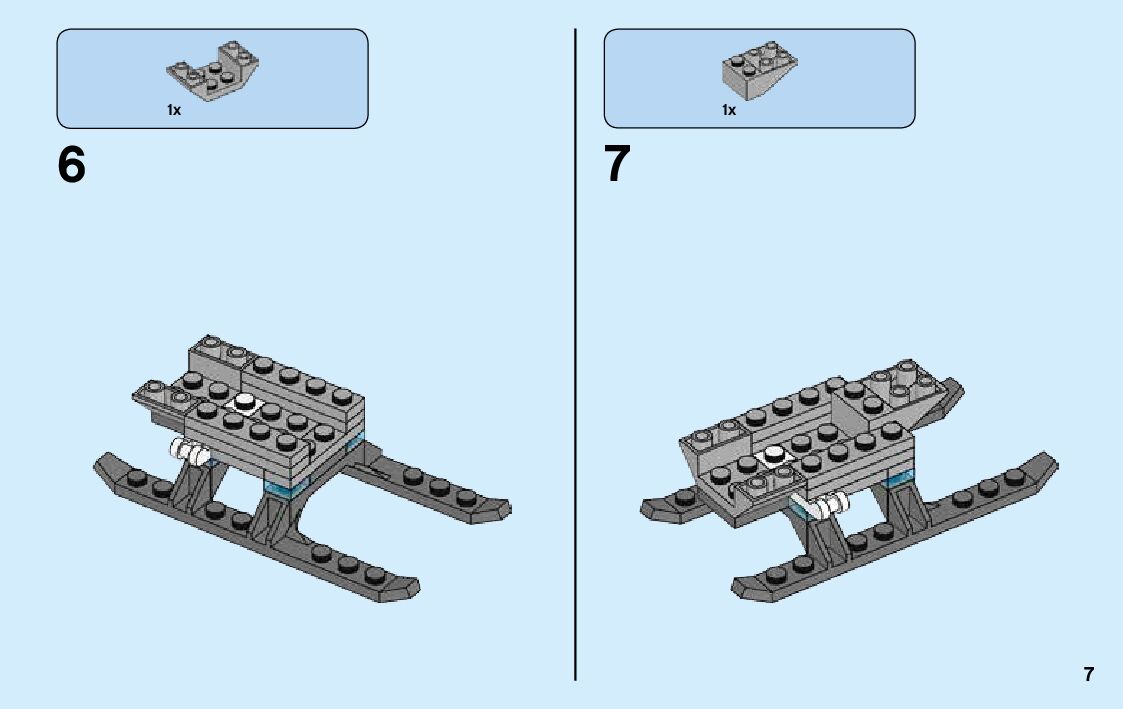 1x

6

1x

7

7