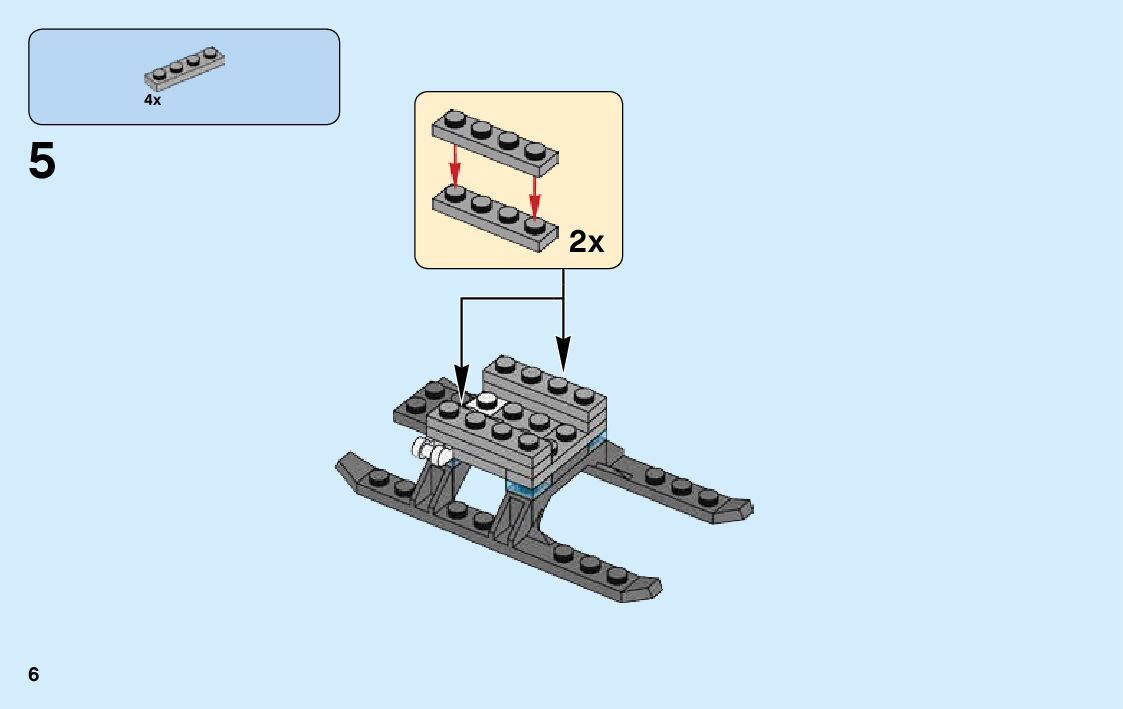 4x

5

2x

6