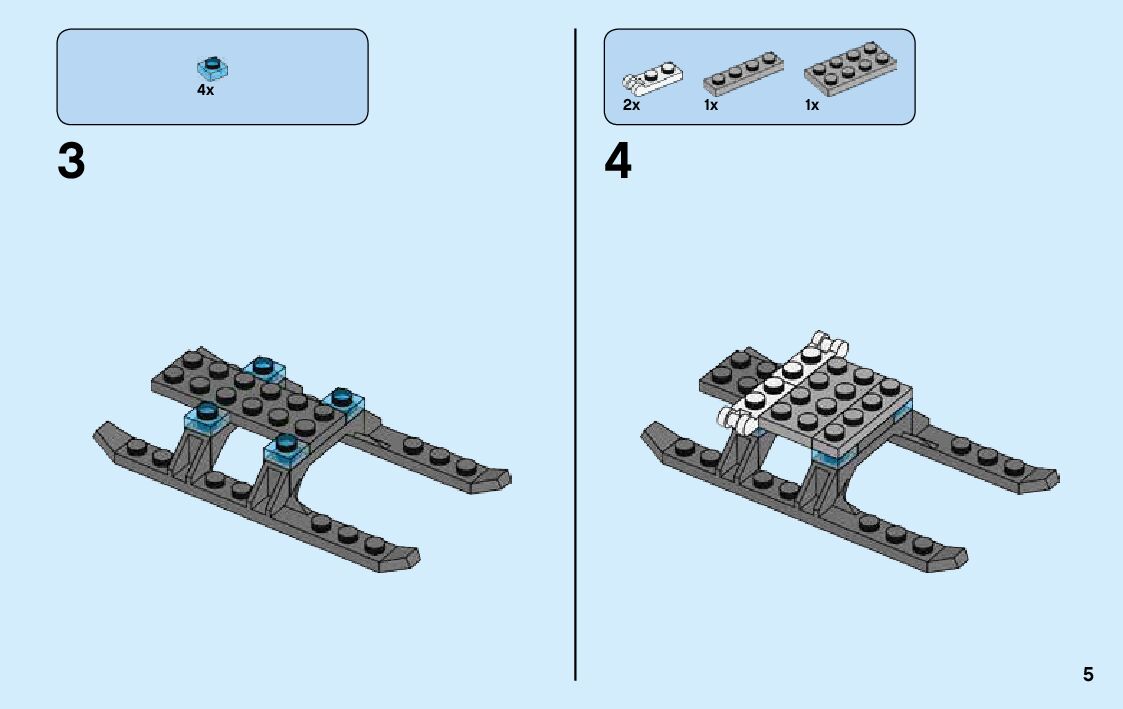 4x

3

2x 1x 1x

4

5