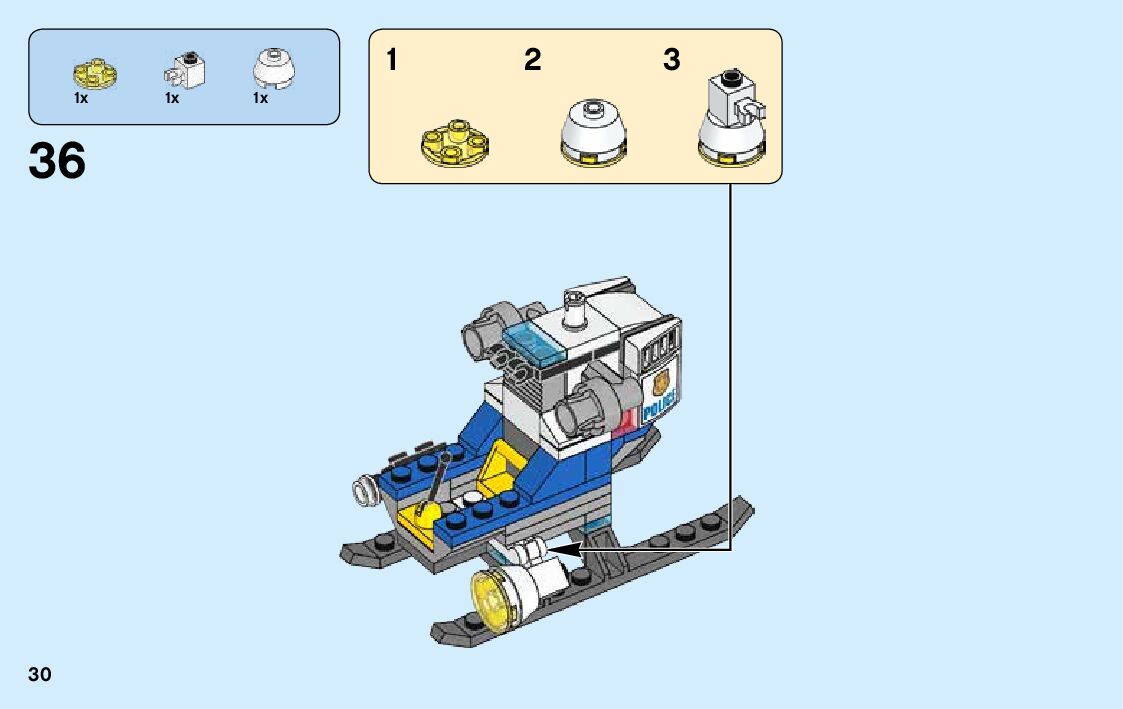 1x 1x 1x

36

1 2 3

POLICE

30