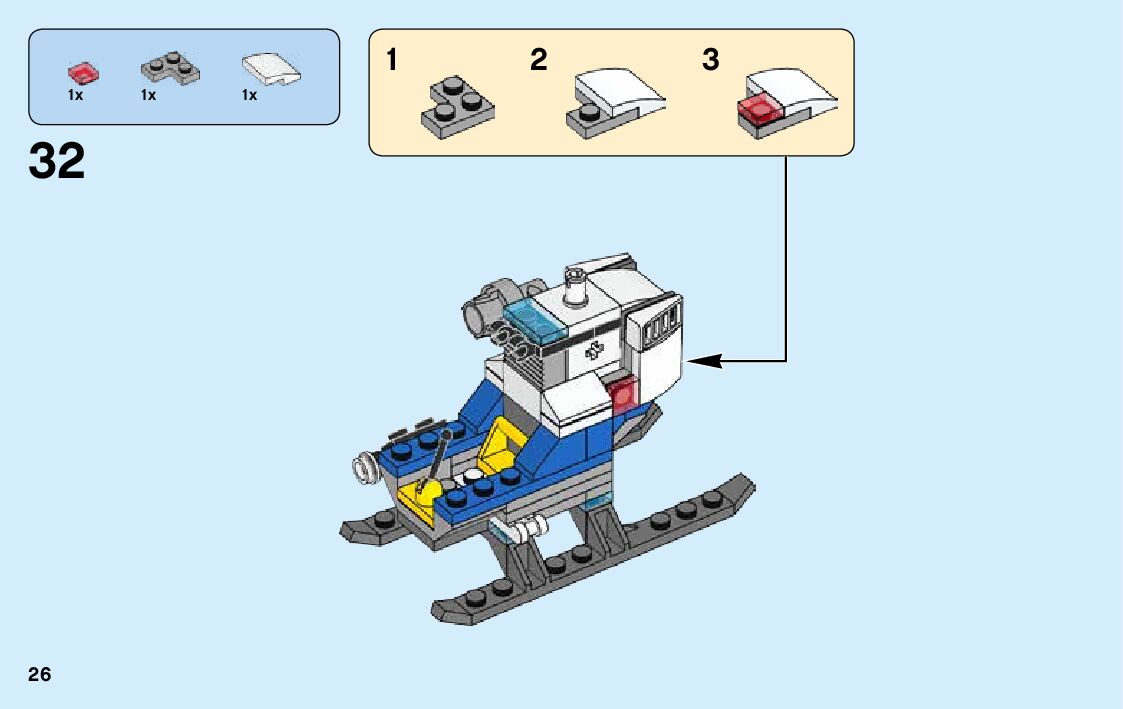 1x 1x 1x

32

1 2 3

26