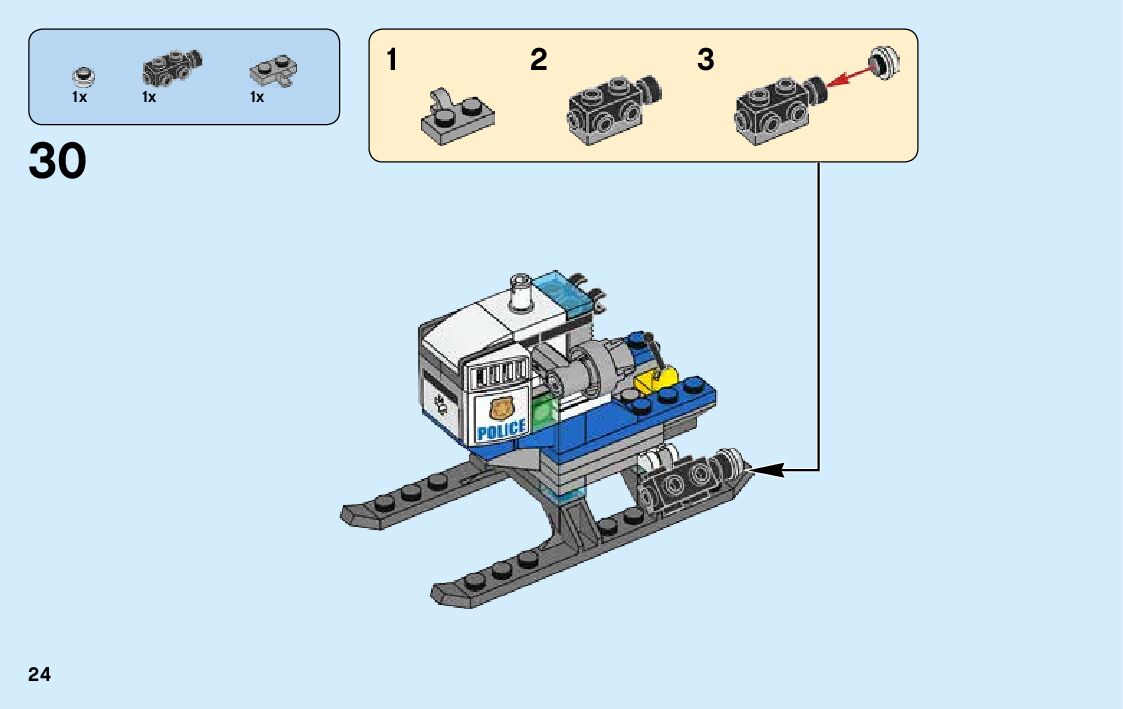 1x 1x 1x

30

1 2 3

POLICE

24