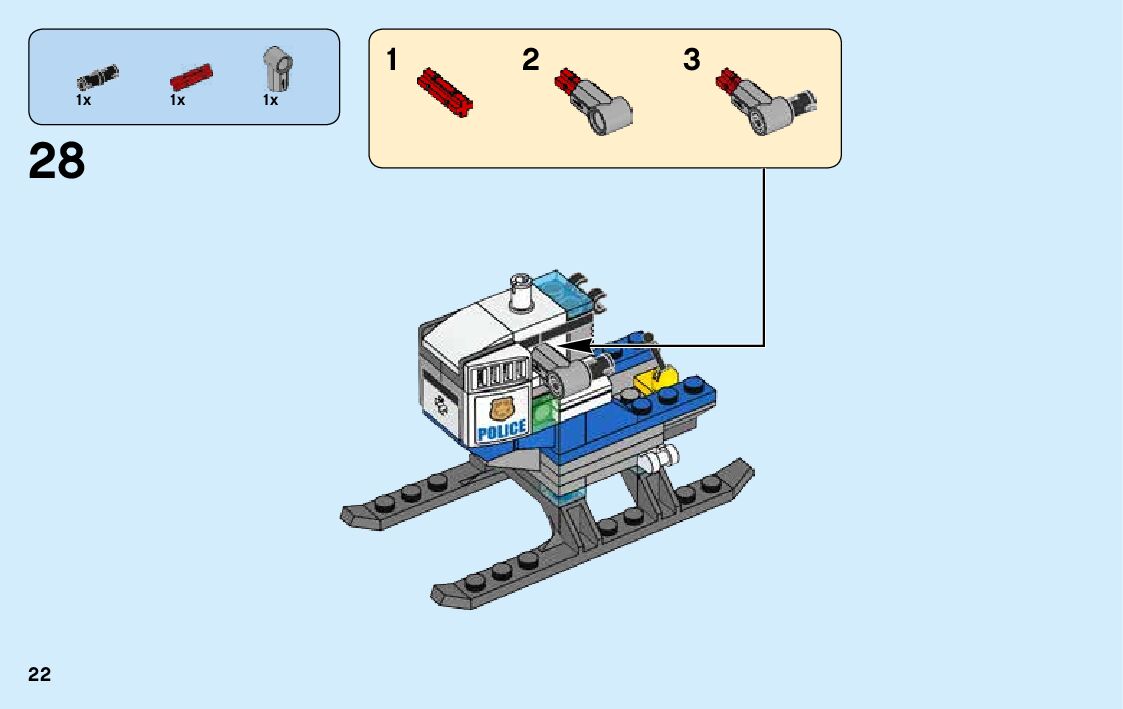 1x
1x
1x

28

1
2
3

POLICE

22