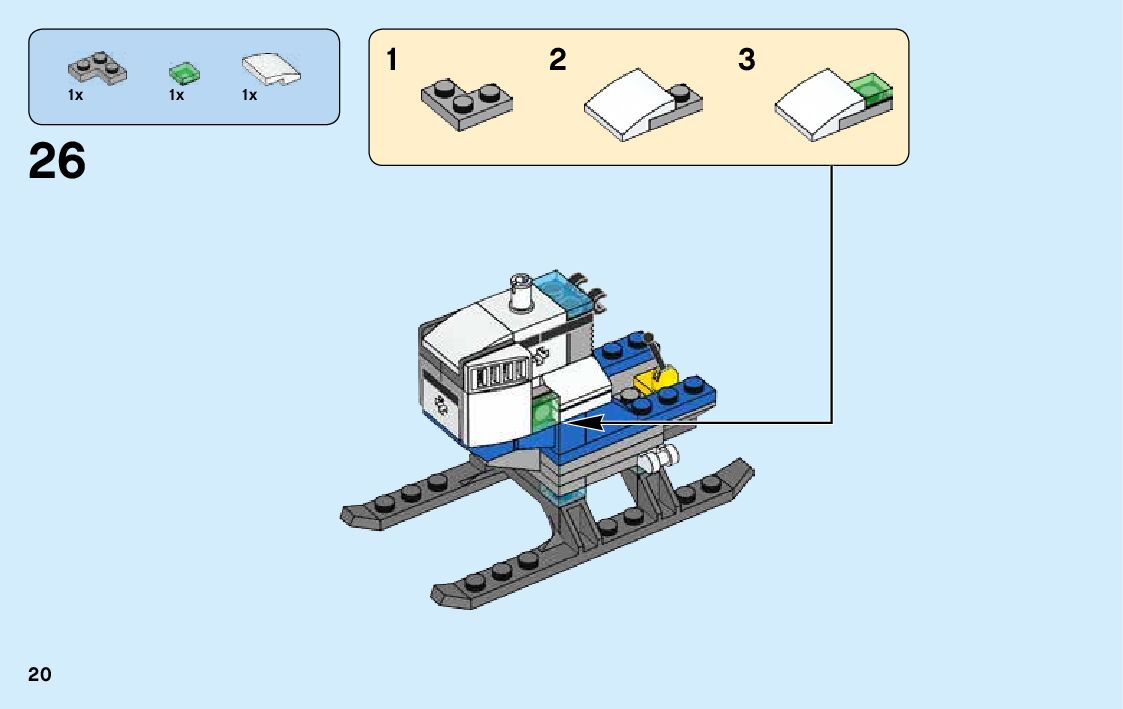 1x 1x 1x

26

1 2 3

20