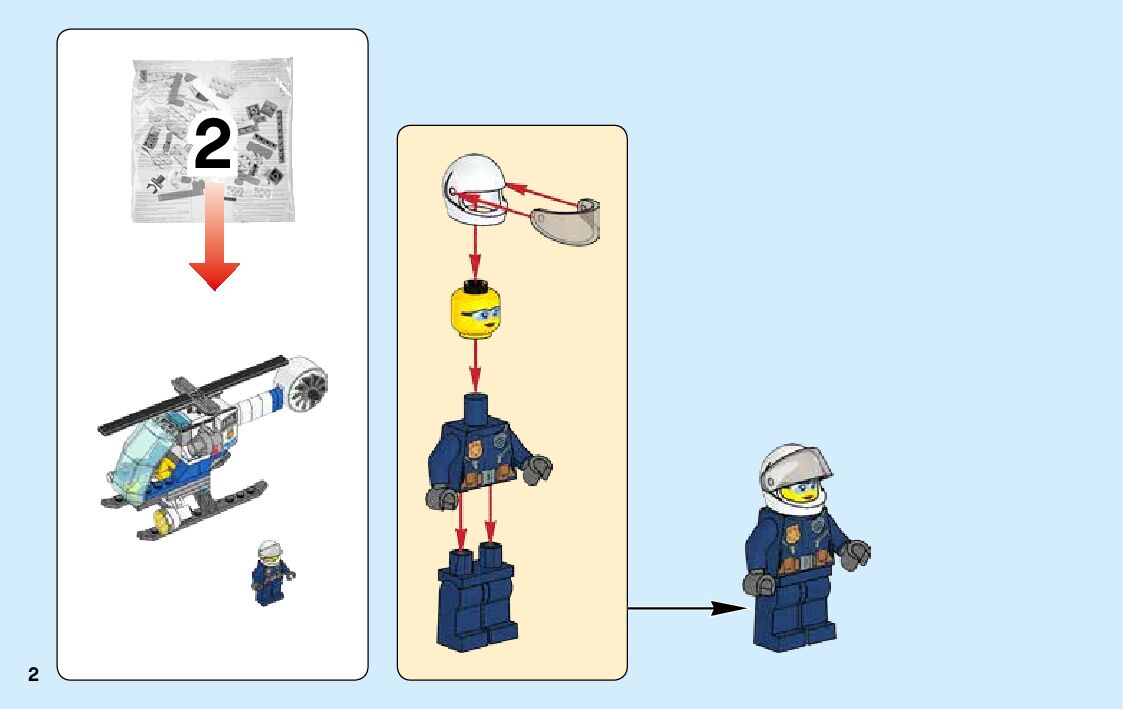 2

2