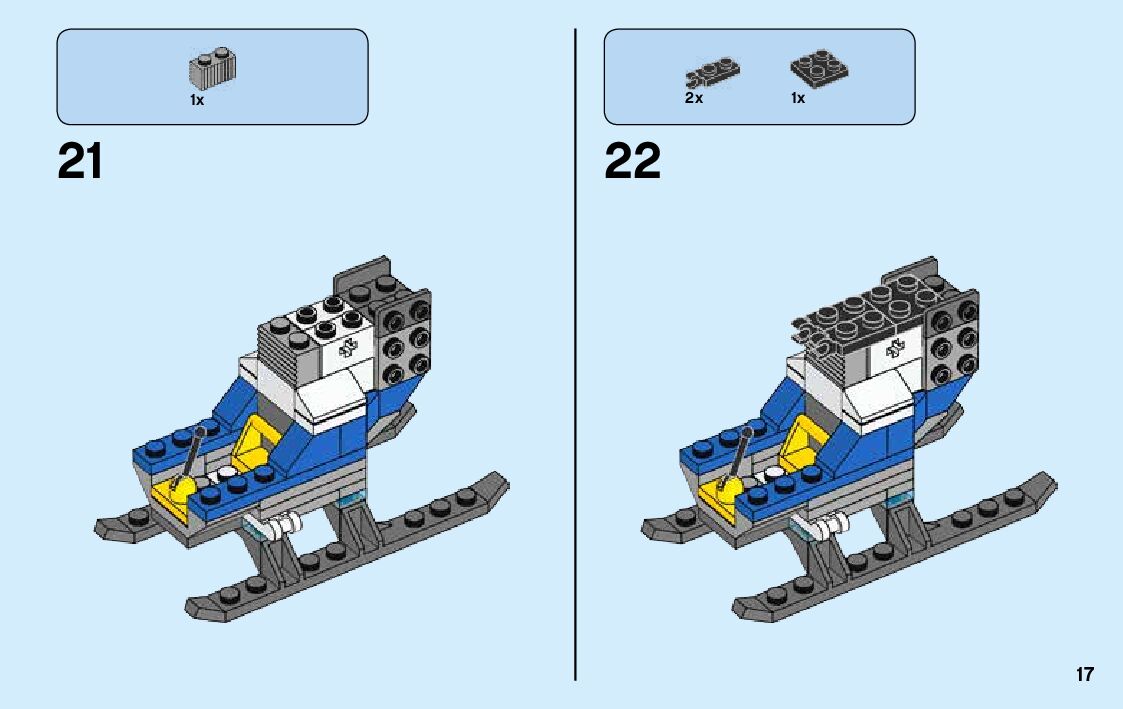 1x

21

2x 1x

22

17