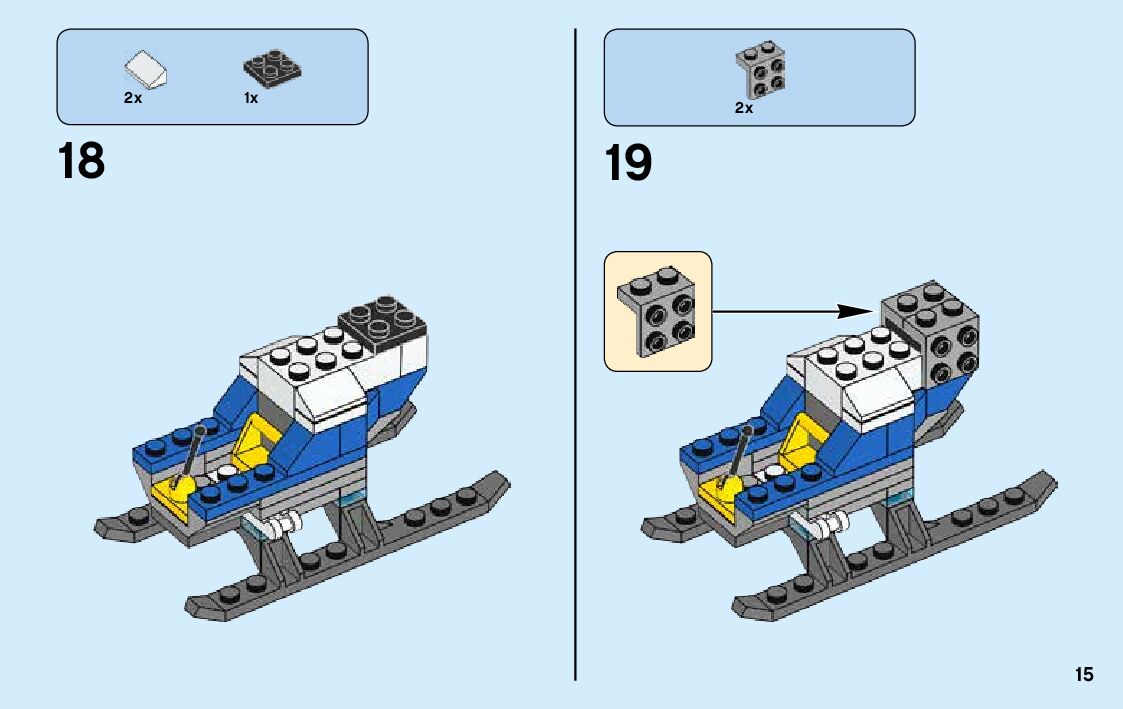 2x 1x

18

2x

19

15