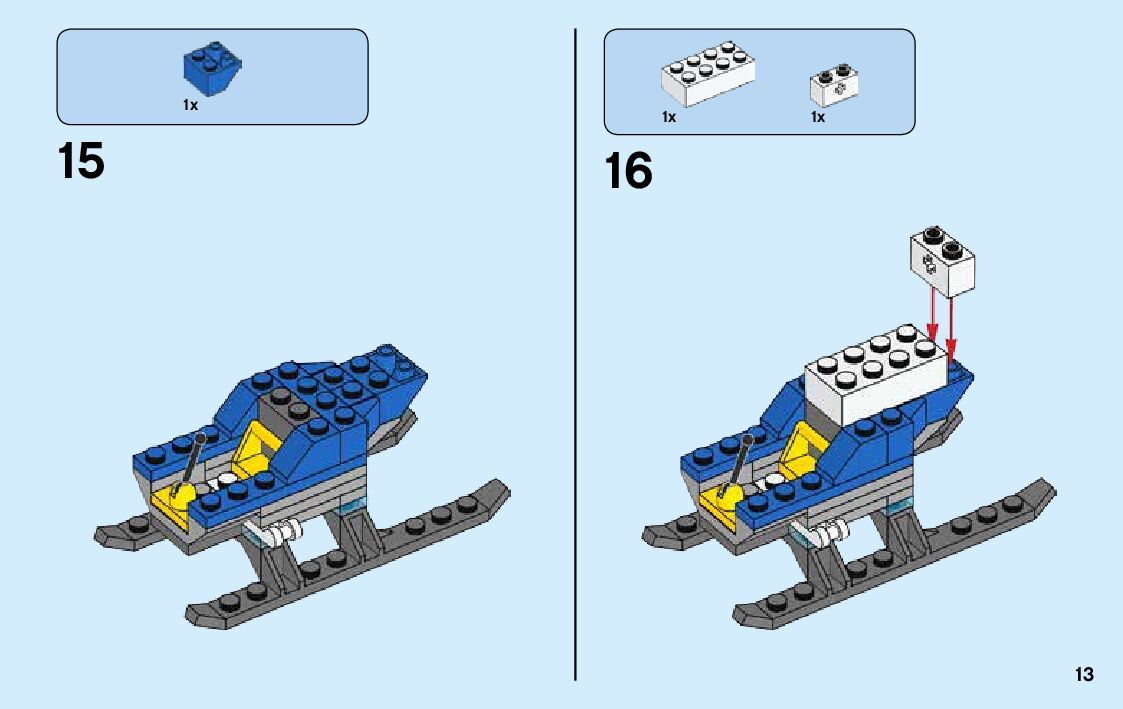 1x

15

1x
1x

16

13