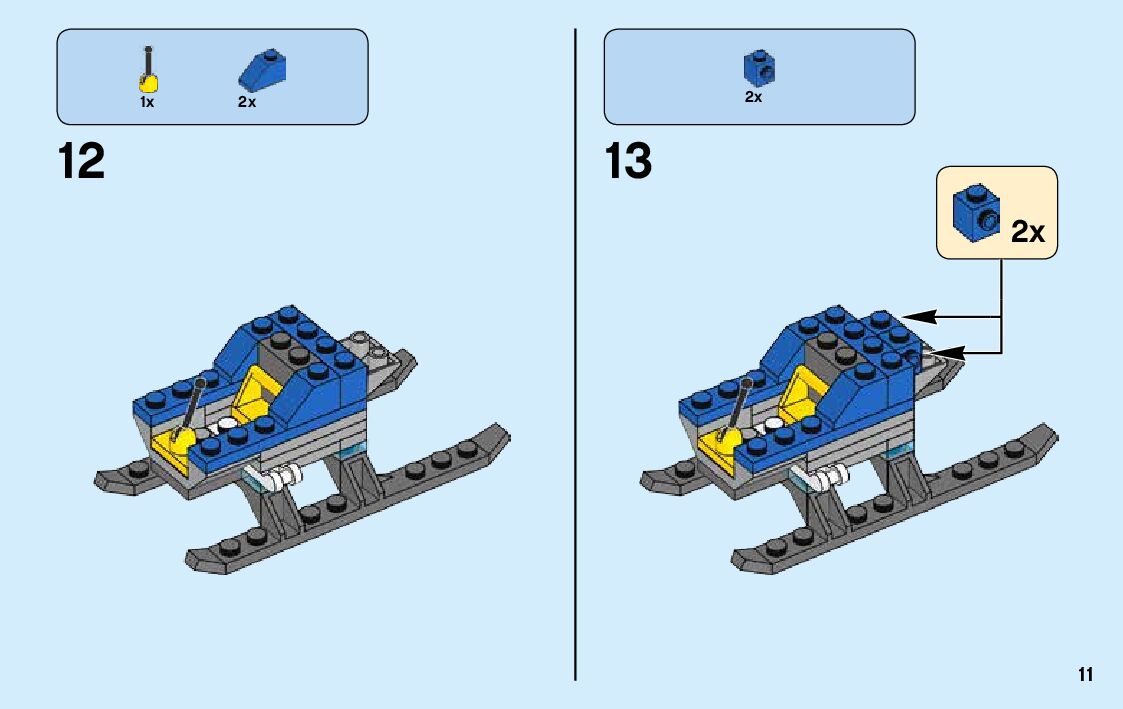 1x 2x

12

2x

13

2x

11