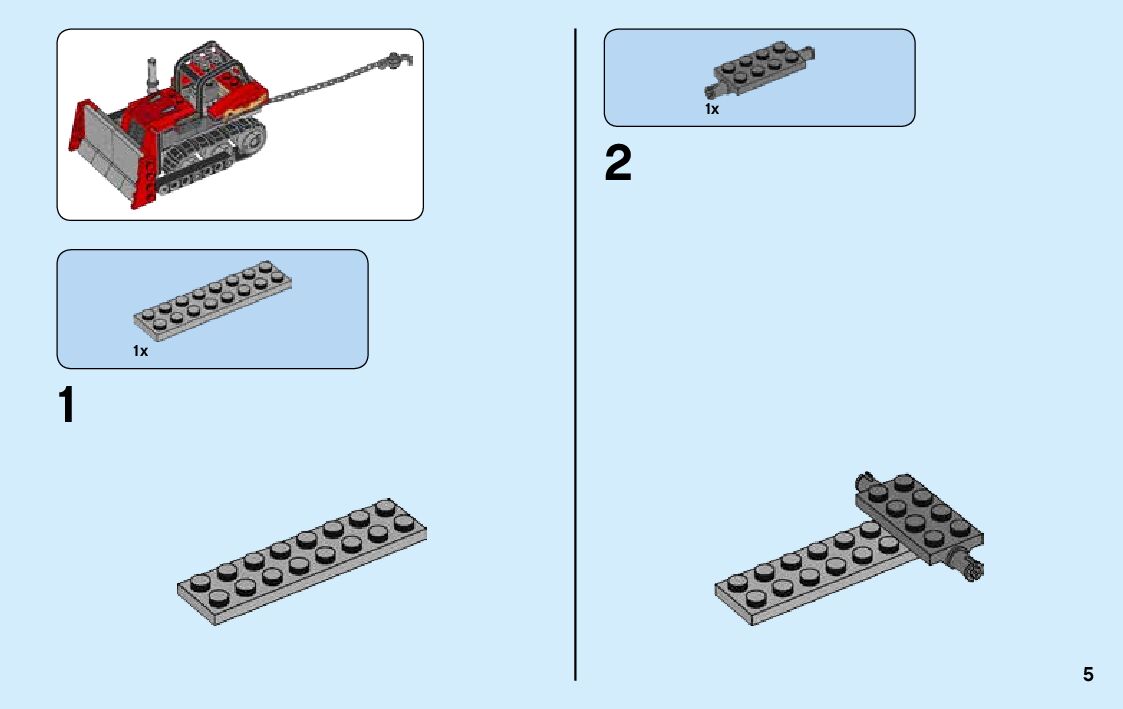 1x

1

1x

2

5