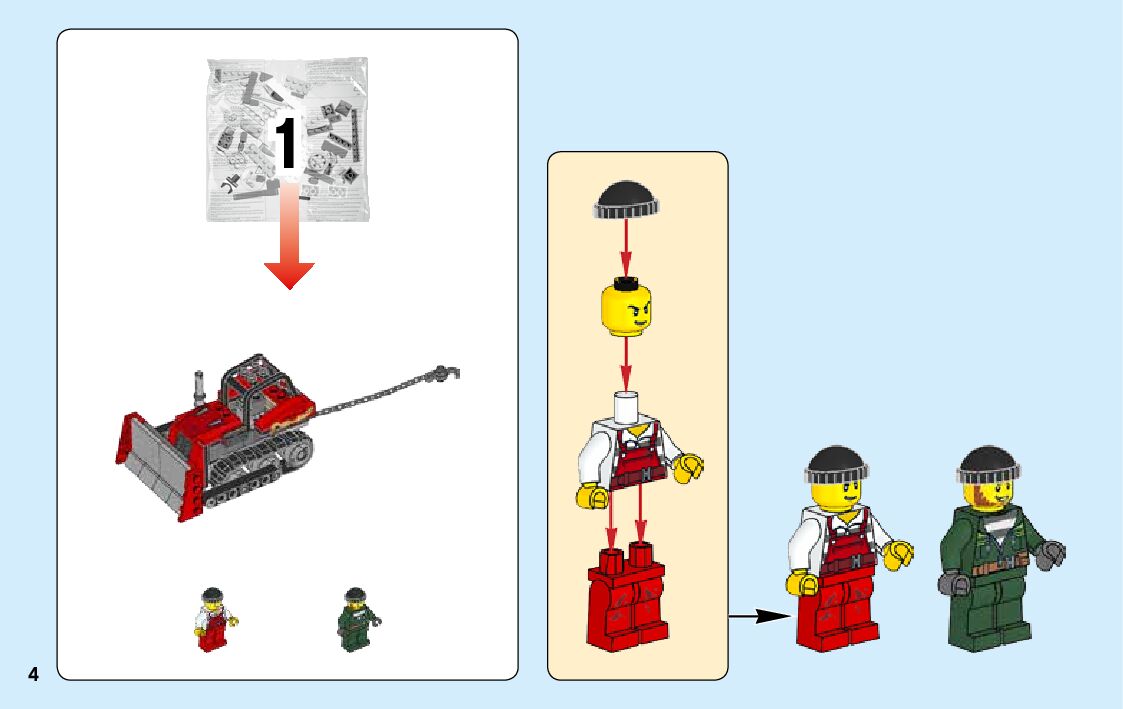 1

4