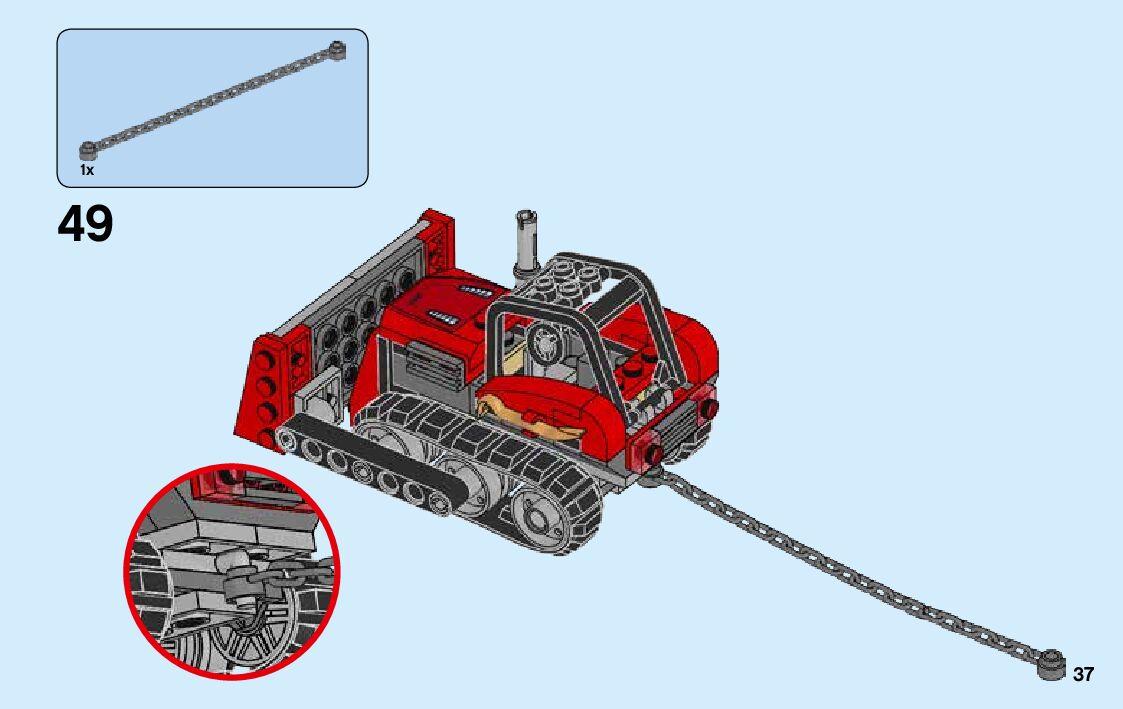 1x

49

37