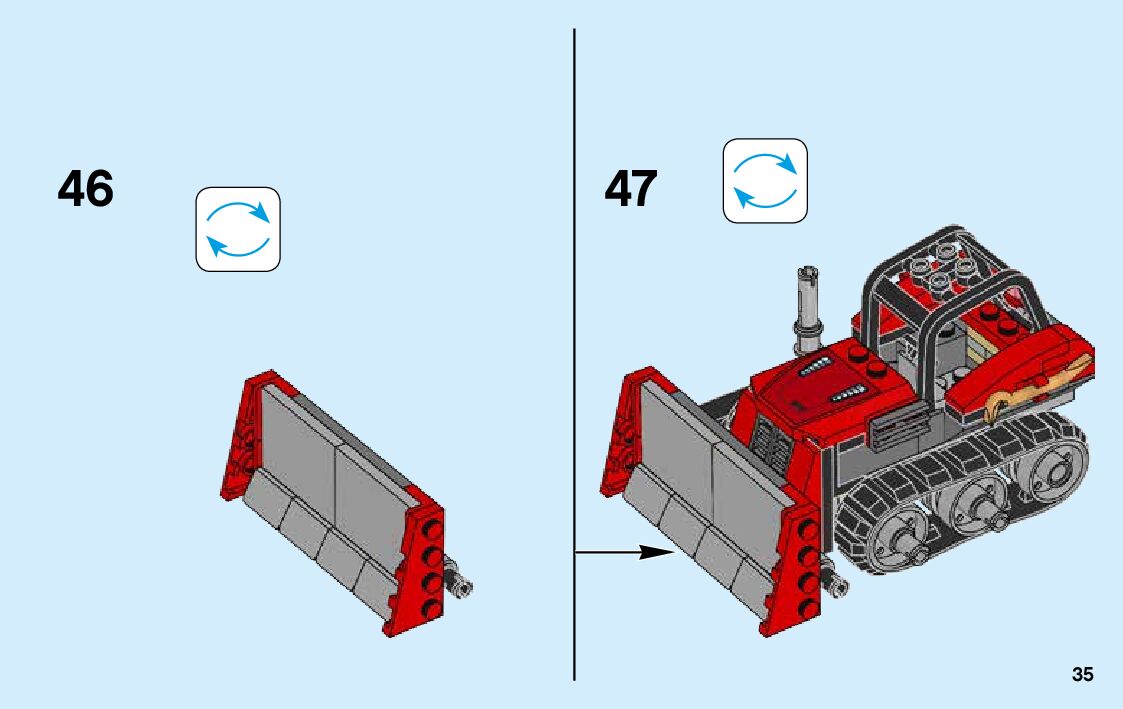 46

47

35