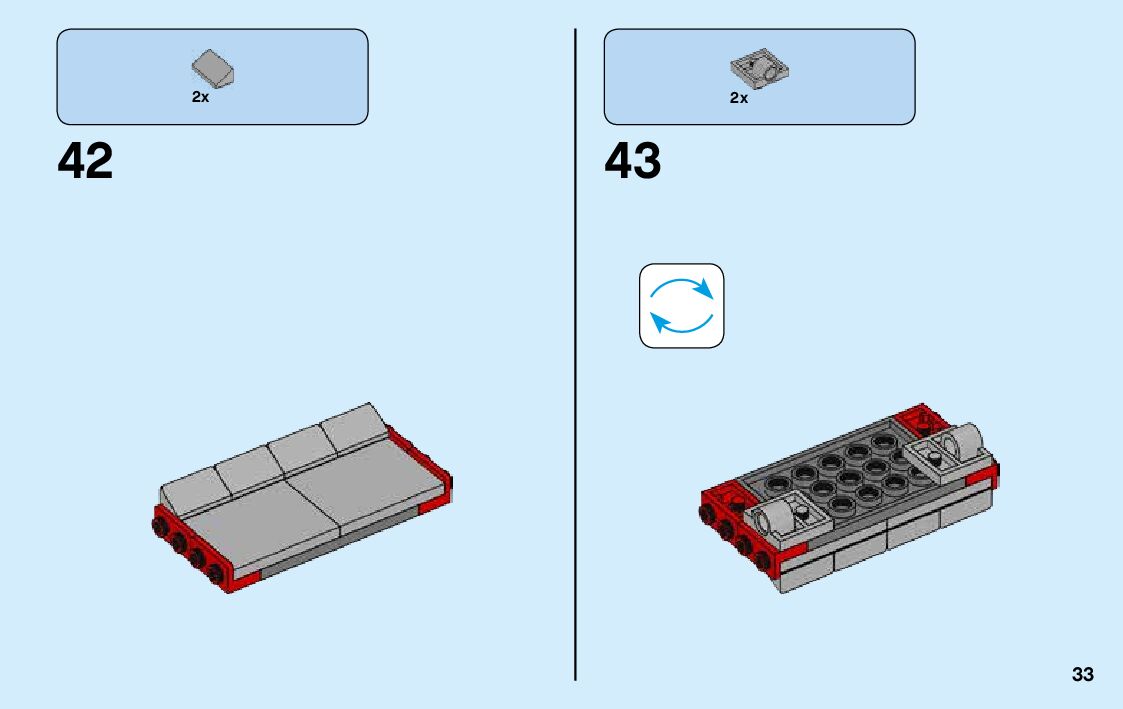 2x

42

2x

43

33