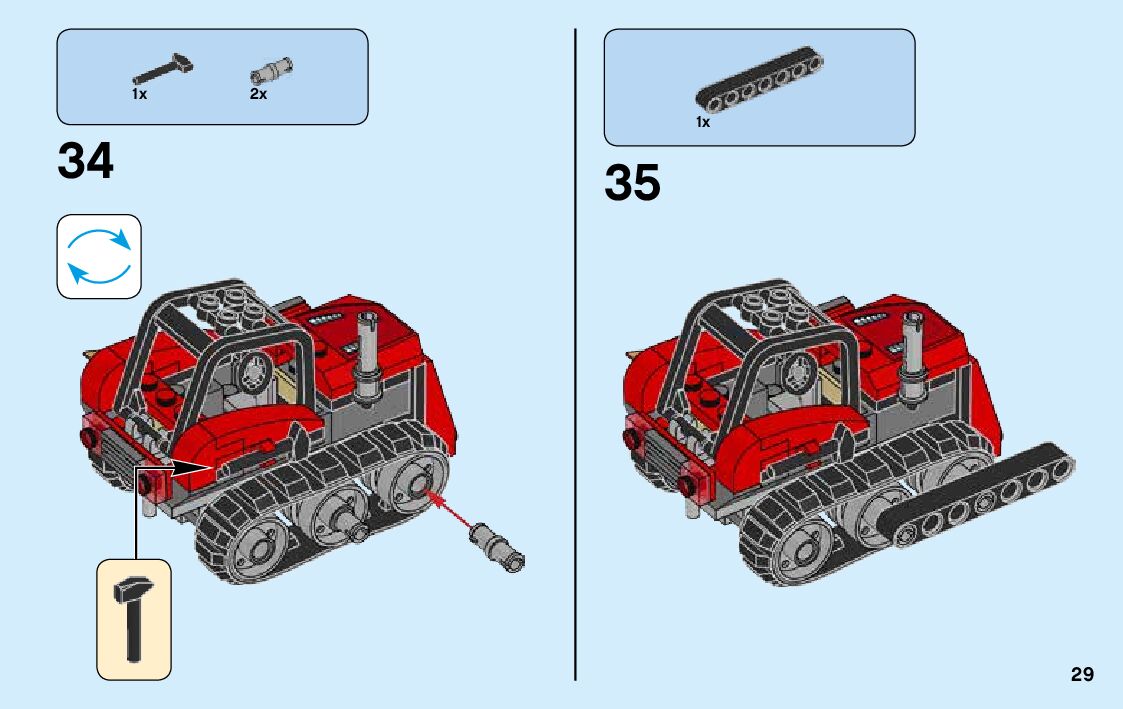 1x
2x

34

1x

35

29