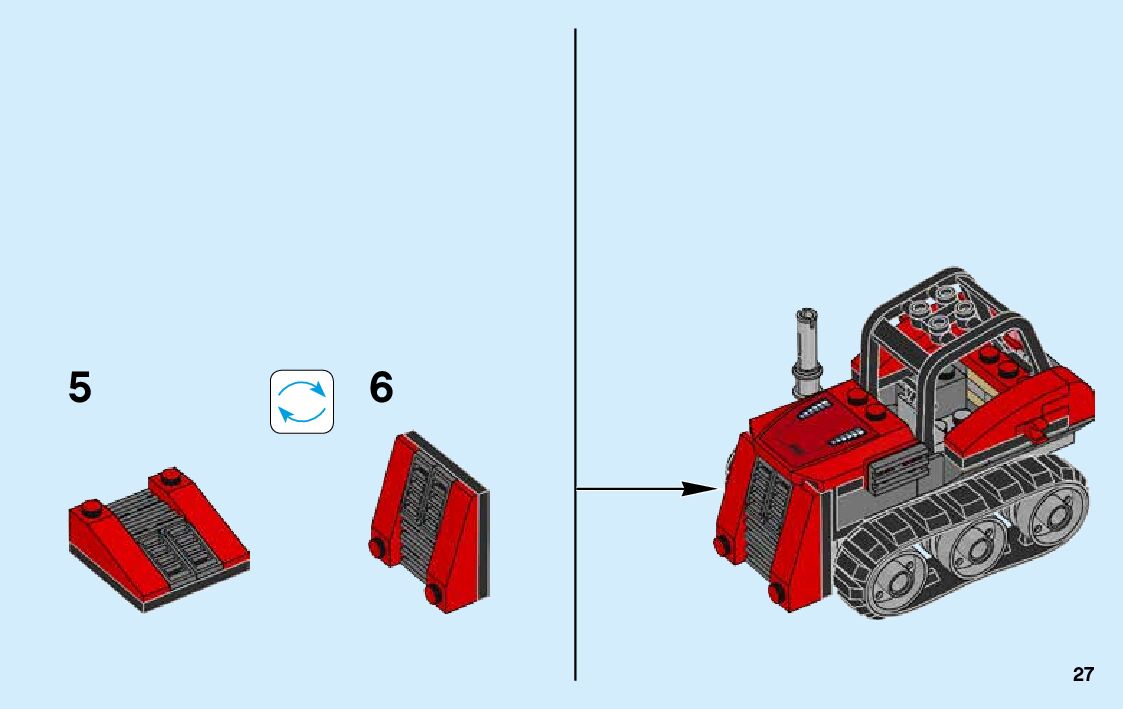 5

6

27