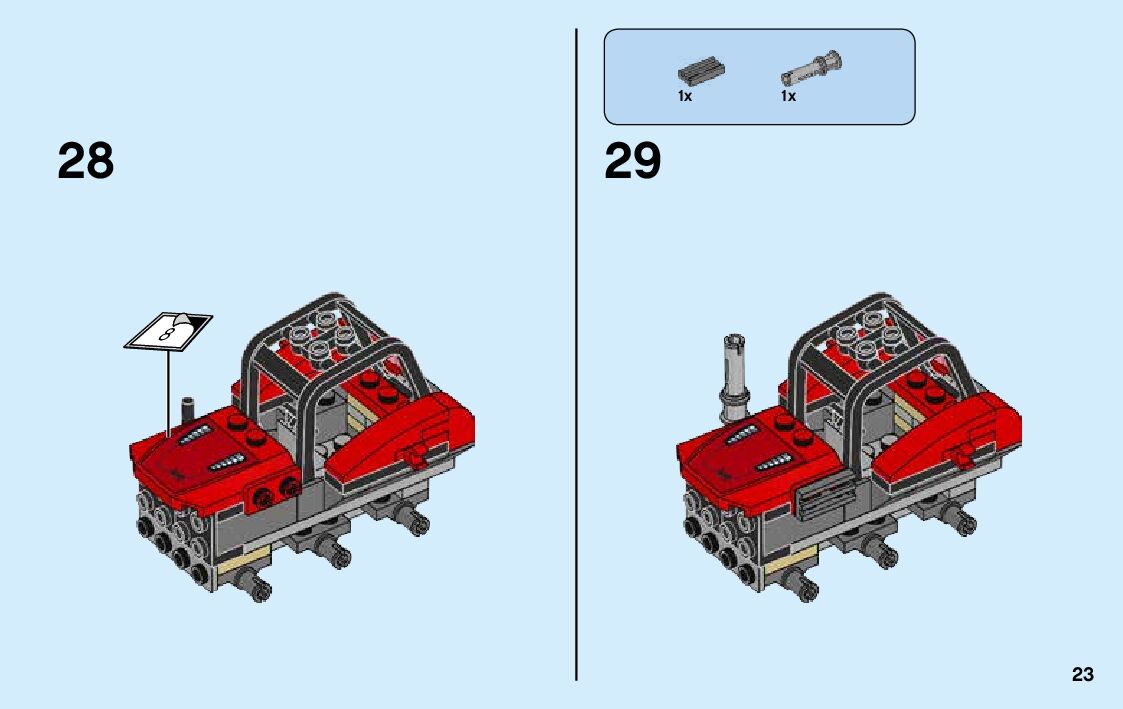 28

8

1x 1x

29

23