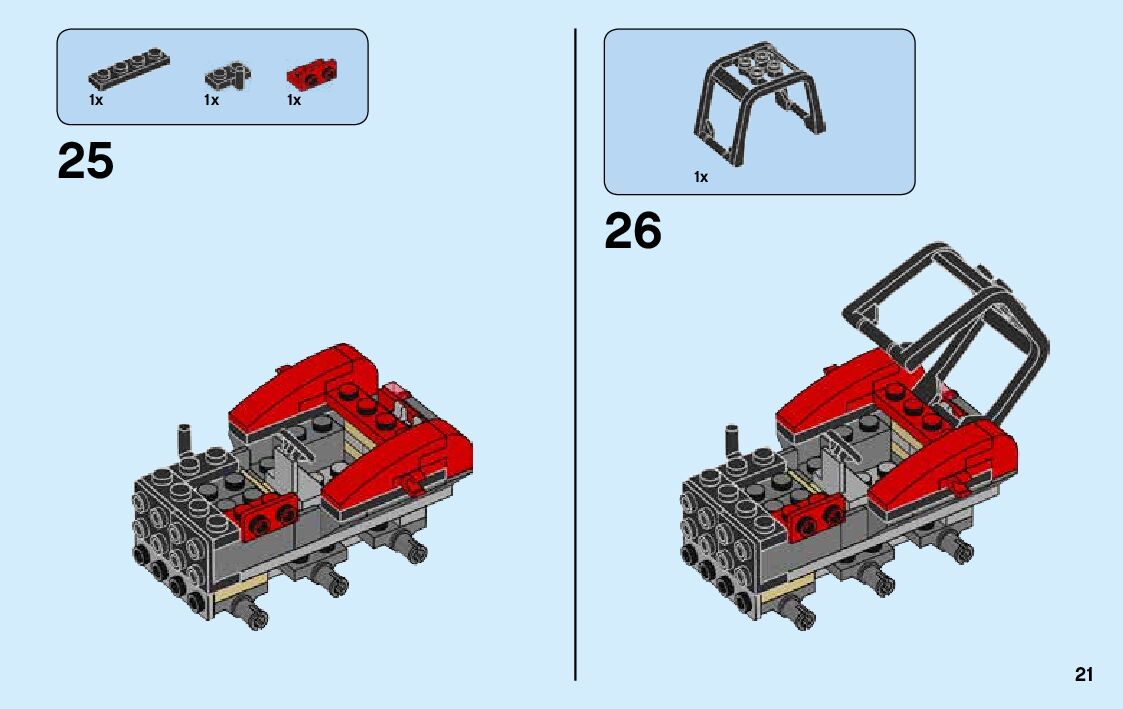 1x
1x
1x

25

1x

26

21