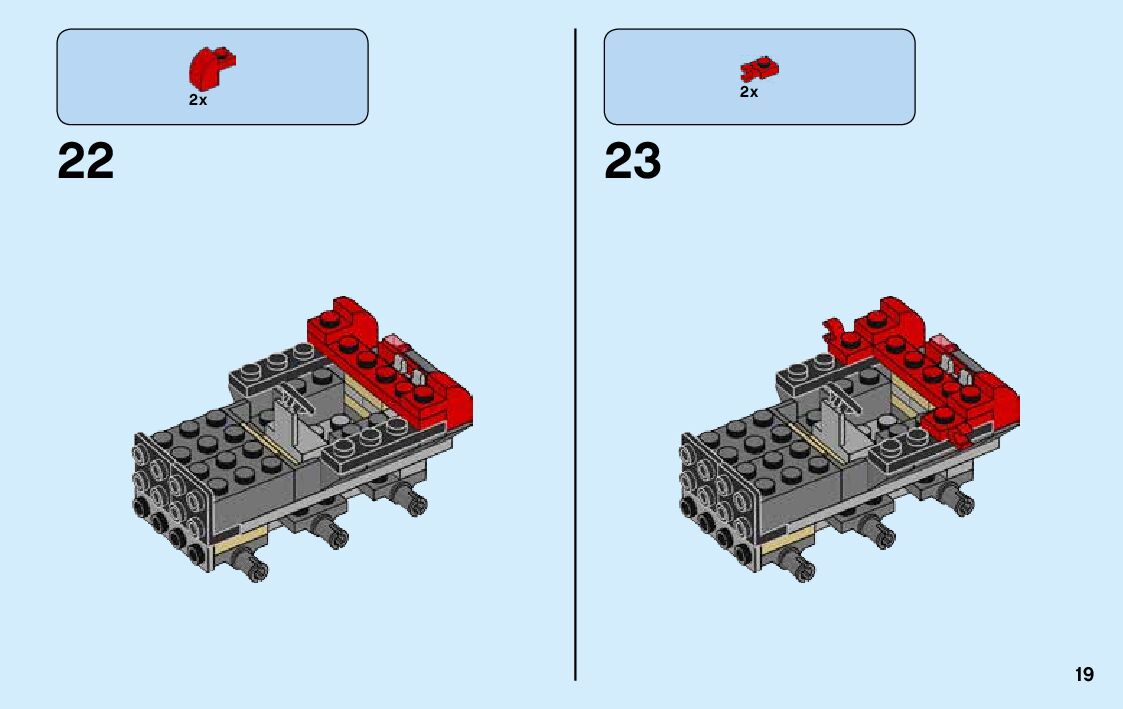 2x

22

2x

23

19