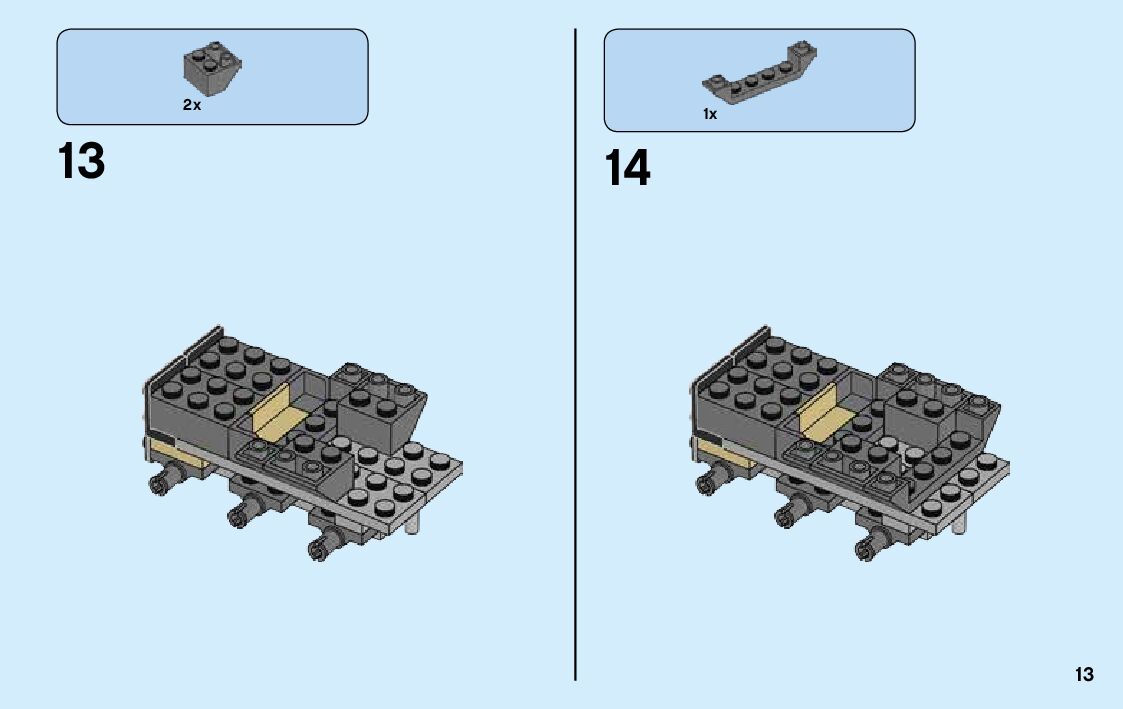 2x

13

1x

14

13