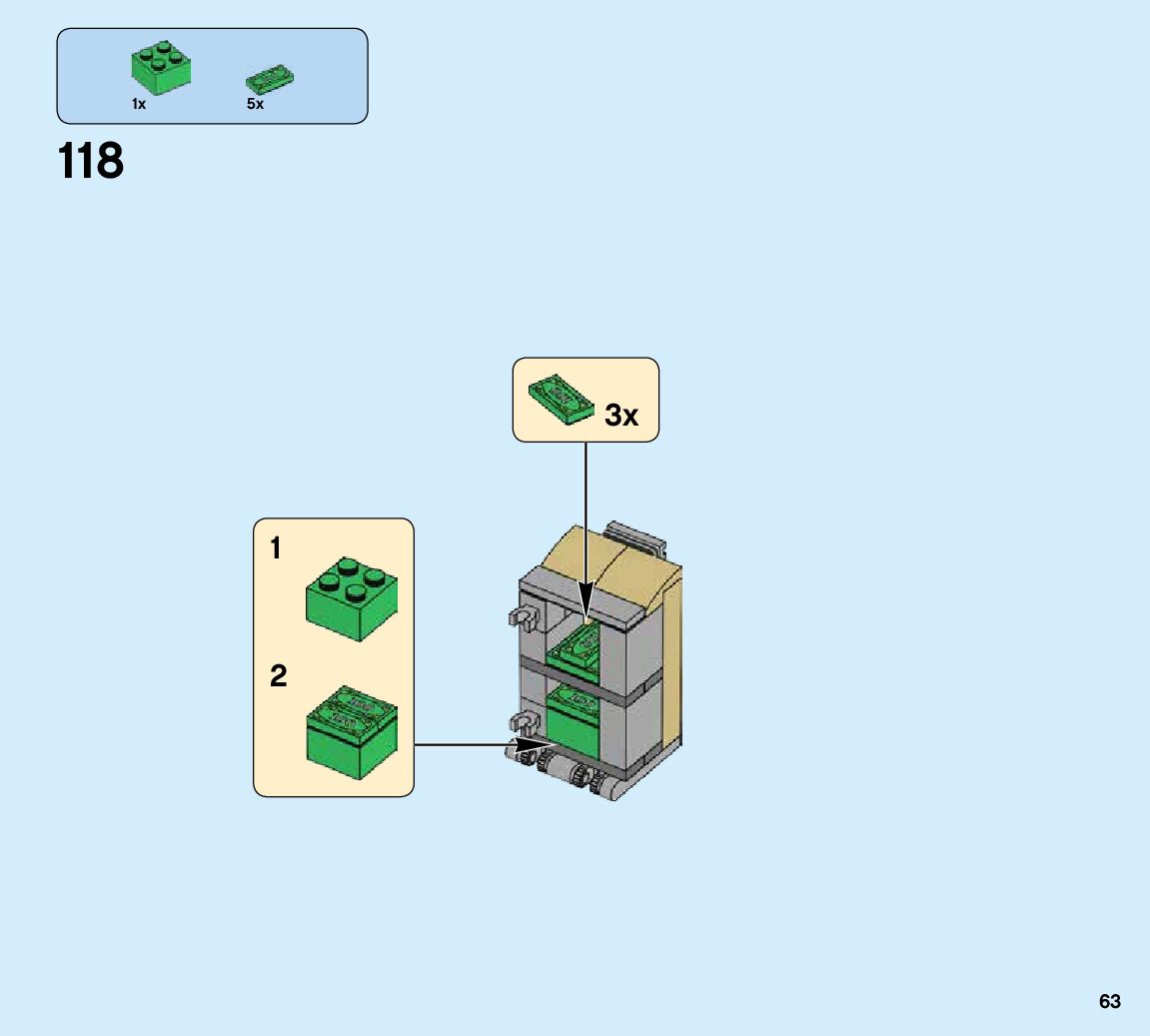 1x 5x

118

3x

1

2

63