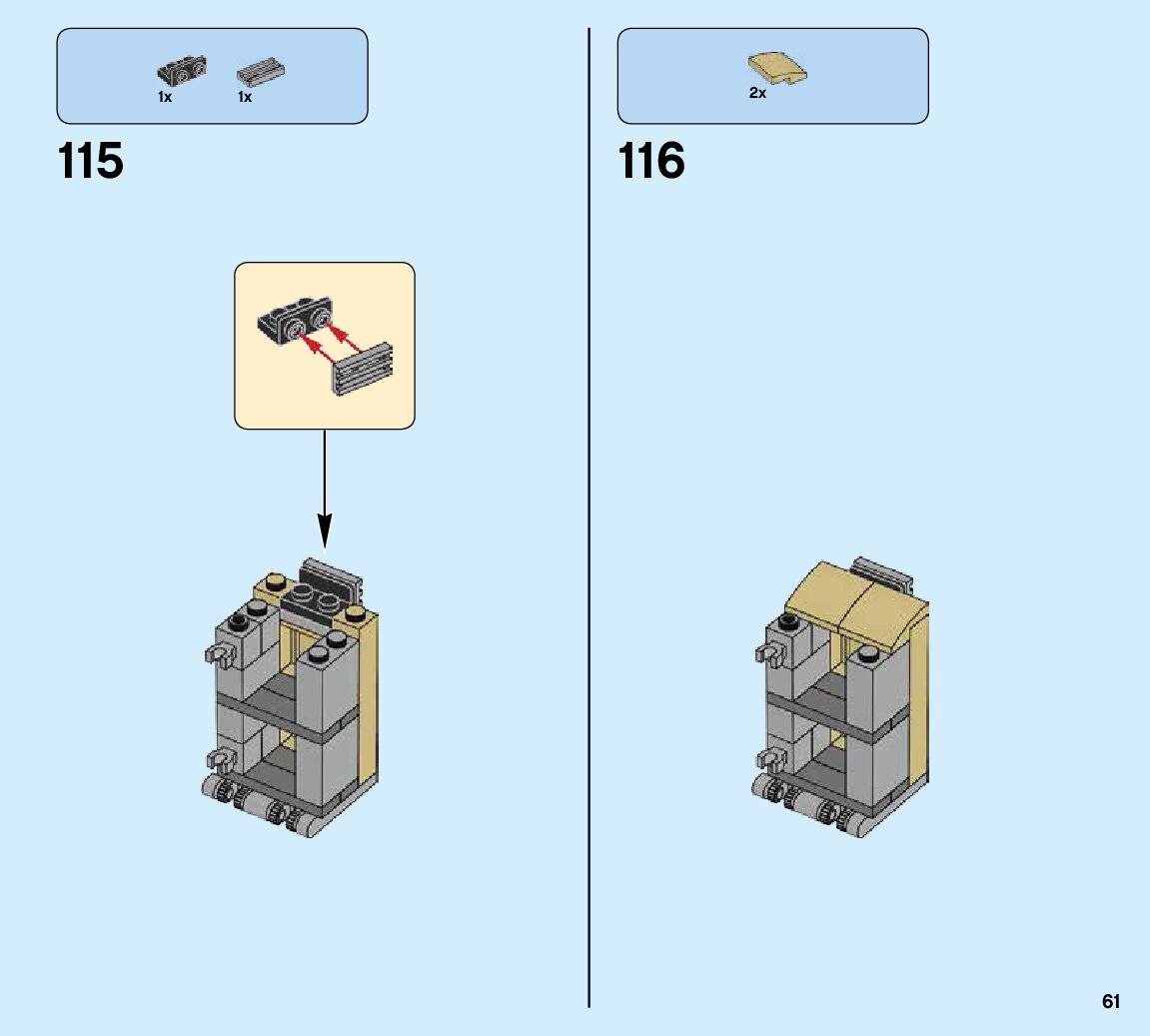 1x 1x

115

2x

116

61