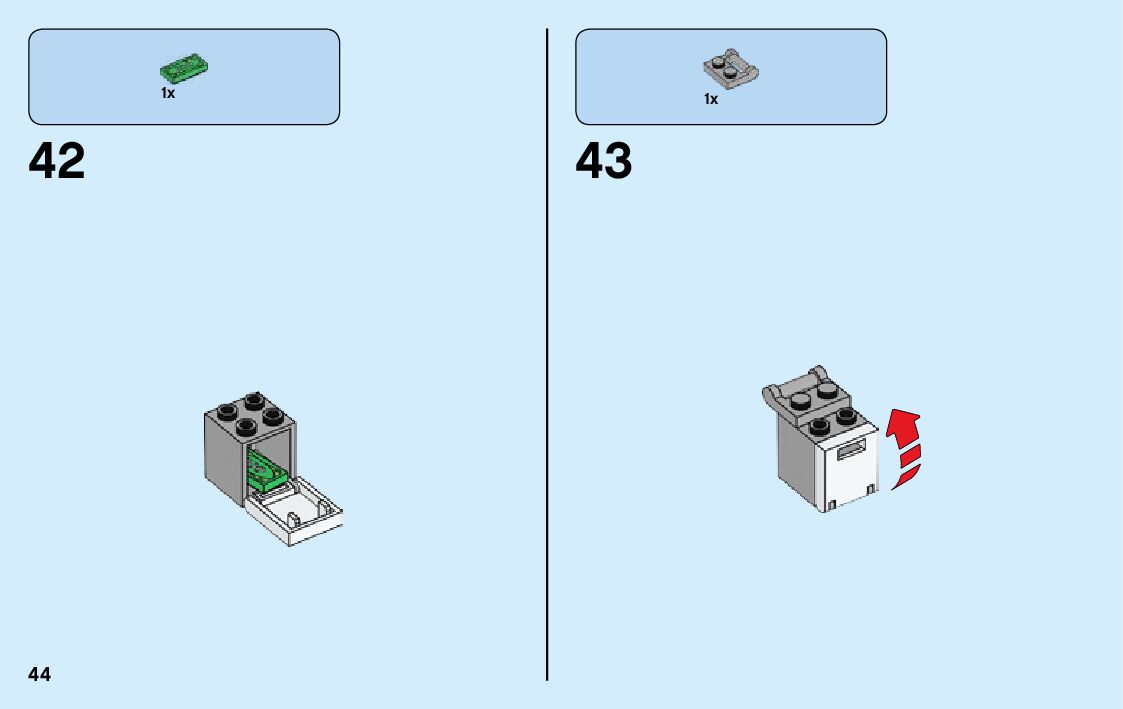 1x

42

1x

43

44