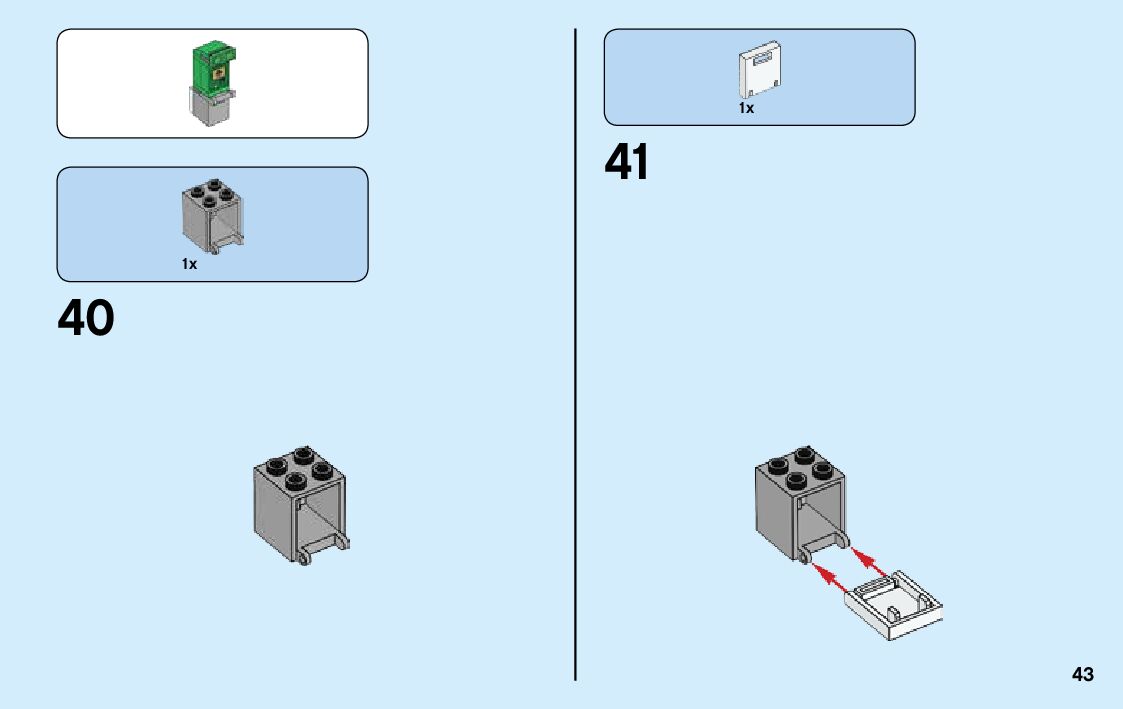 1x

40

1x

41

43