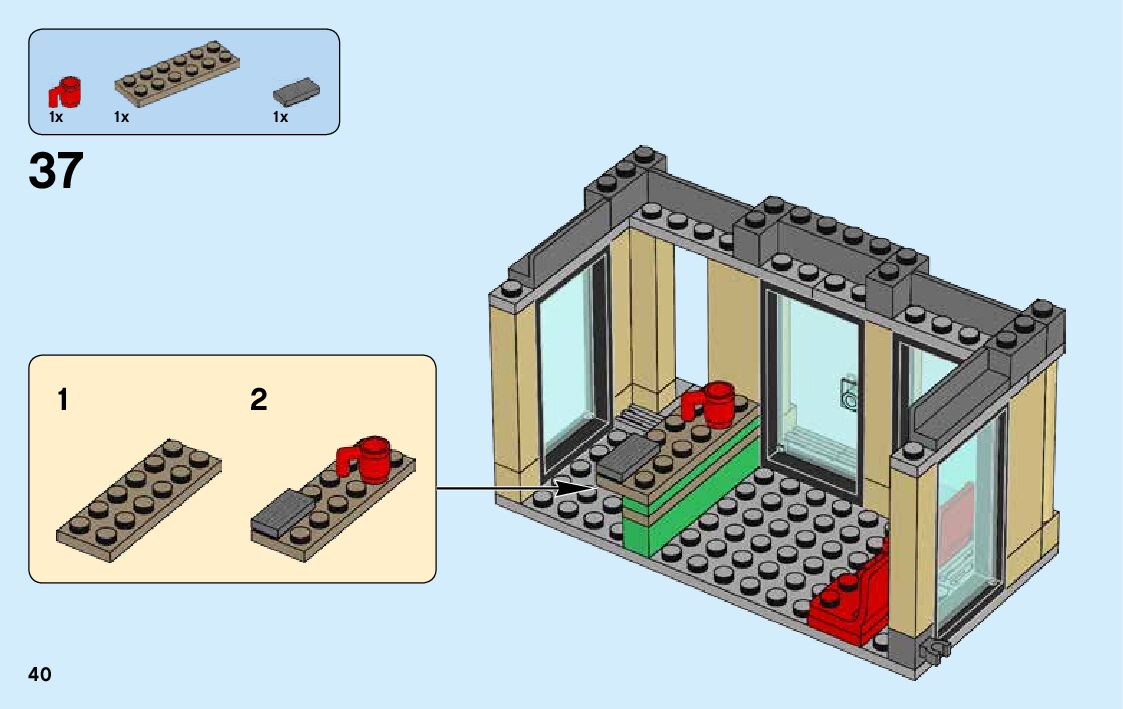 1x
1x
1x

37

1
2

40