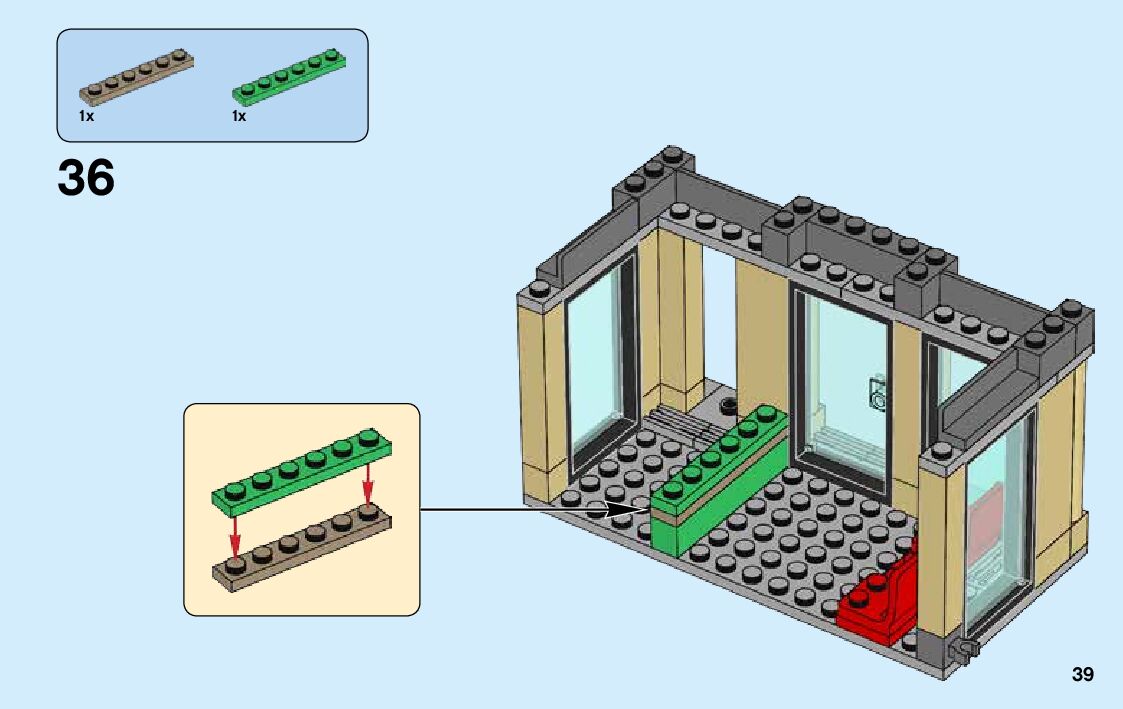 1x
1x

36

39