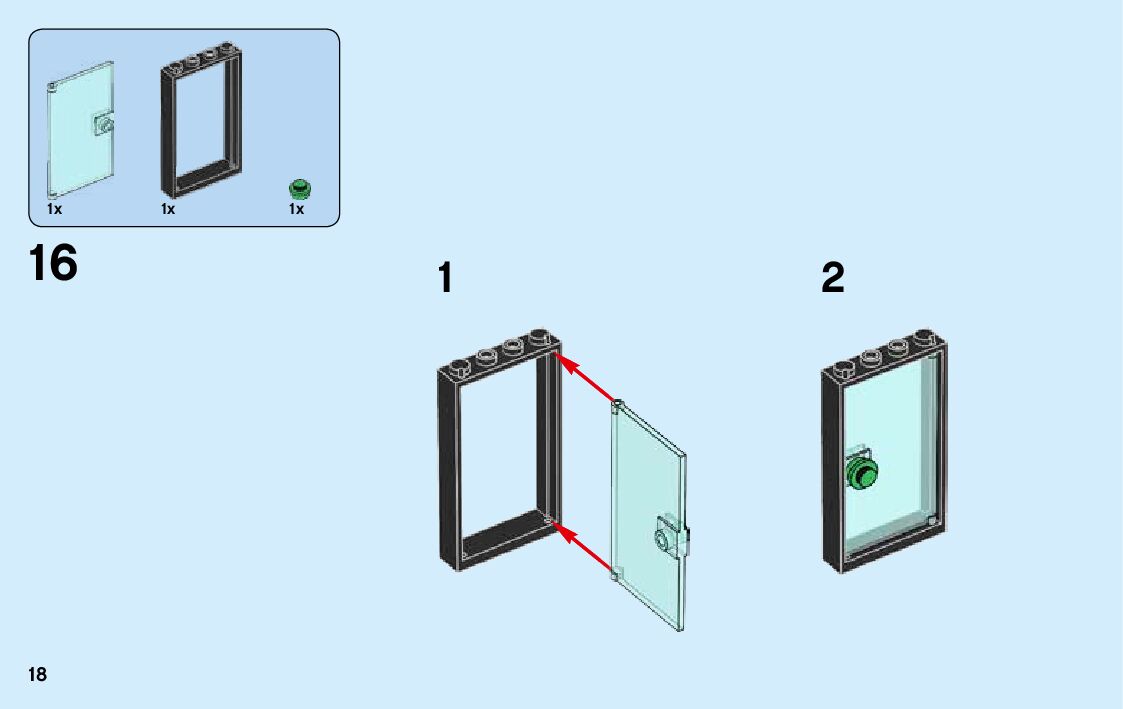 1x 1x 1x

16

1

2

18