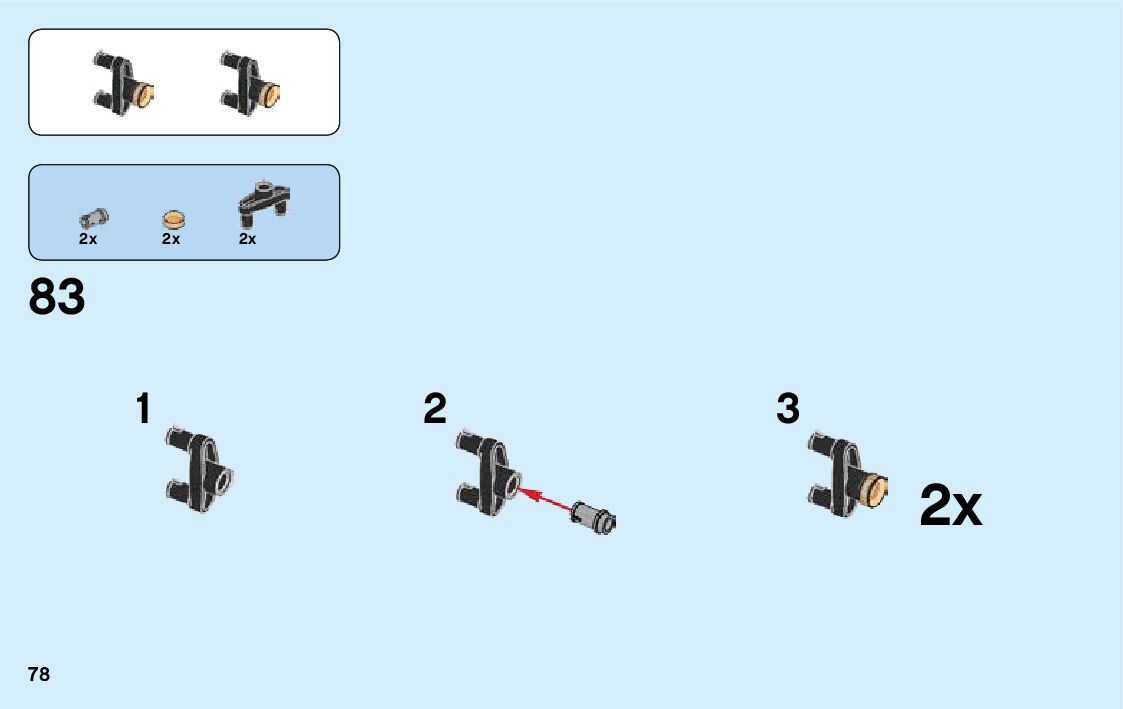 2x 2x 2x

83

1

2

3

2x

78